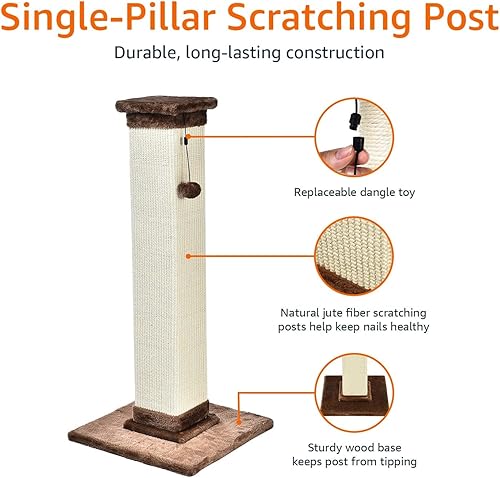 Single-Pillar Scratching Post

Durable, long-lasting construction

Replaceable dangle toy

Natural jute fiber scratching posts help keep nails healthy

Sturdy wood base keeps post from tipping