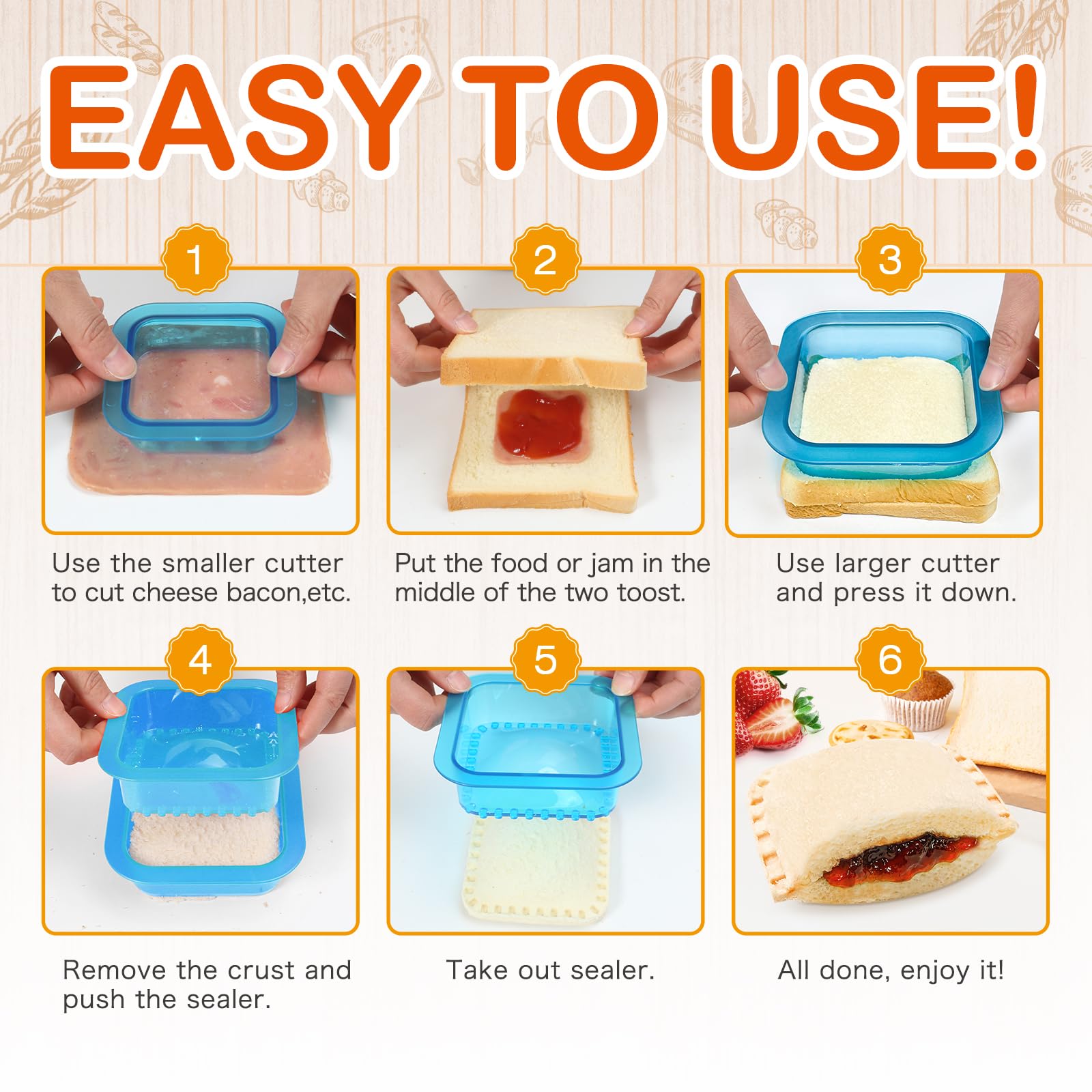 EASY TO USE!

1

Use the smaller cutter to cut cheese bacon,etc.

2

Put the food or jam in the middle of the two toost.

3

Use larger cutter and press it down.

4

Remove the crust and push the sealer.

5

Take out sealer.

6

All done, enjoy it!