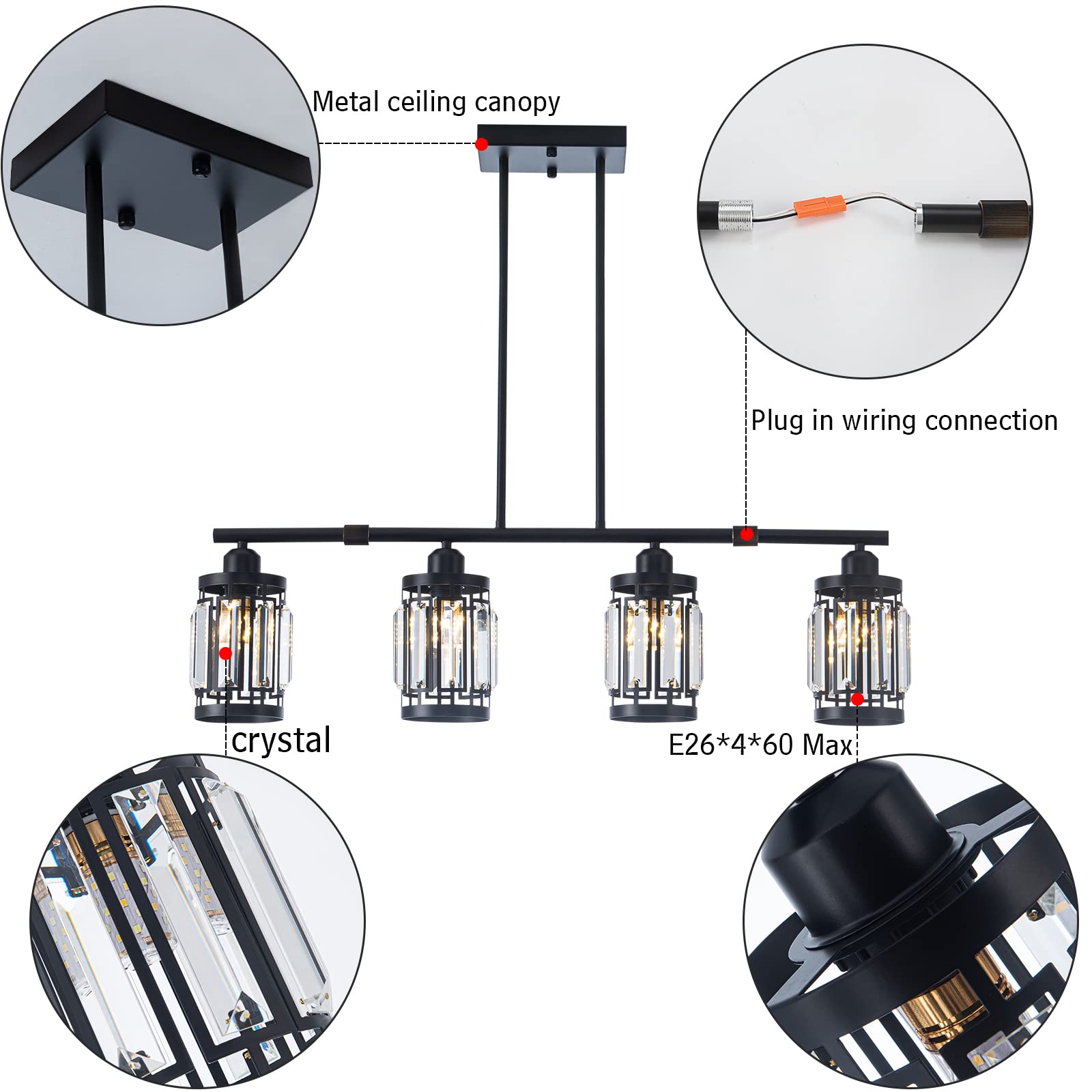 Metal ceiling canopy

Plug in wiring connection

crystal

E26*4*60 Max