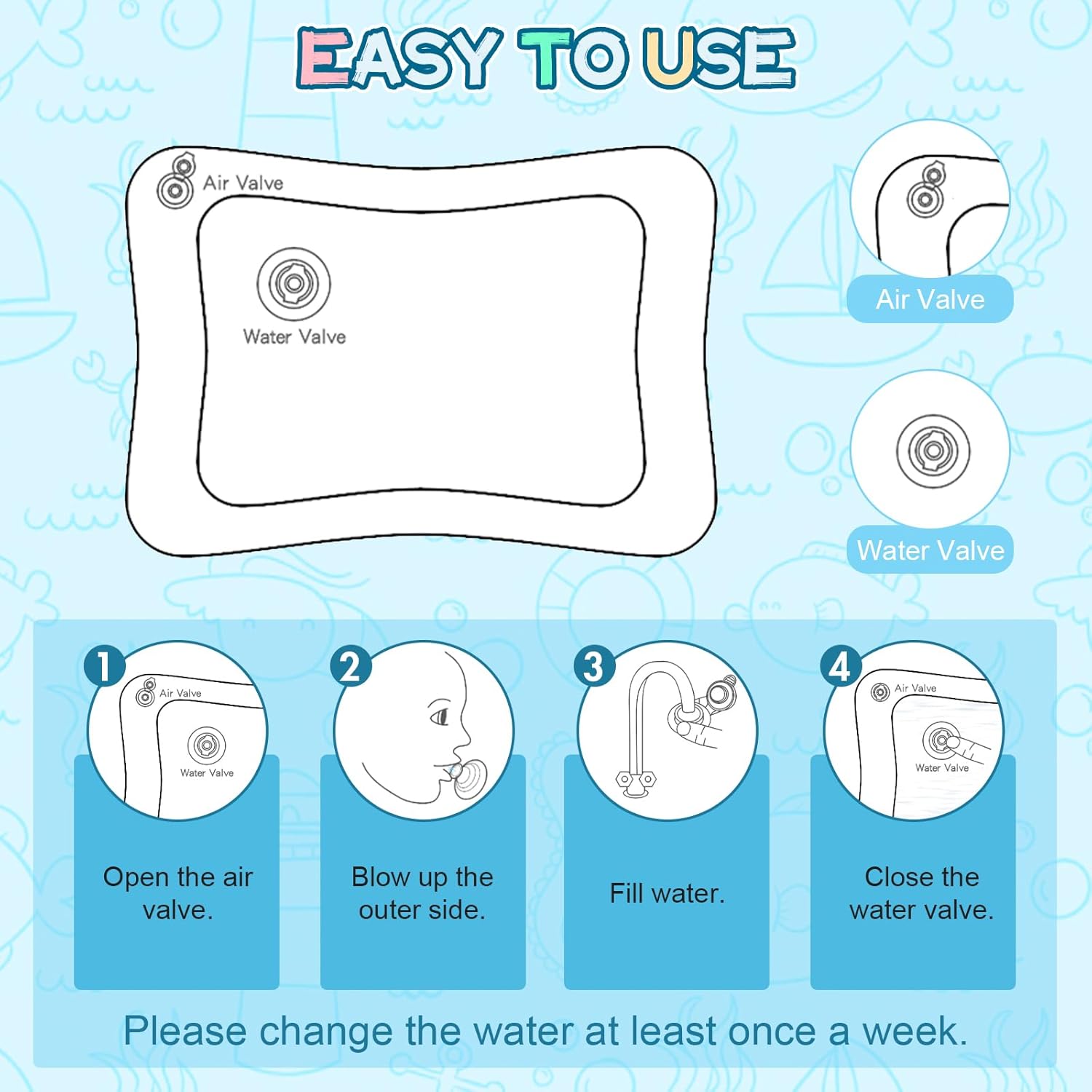 EASY TO USE

Air Valve

Water Valve

Air Valve

Water Valve

1
Air Valve
Water Valve
Open the air valve.

2
Blow up the outer side.

3
Fill water.

4
Air Valve
Water Valve
Close the water valve.

Please change the water at least once a week.