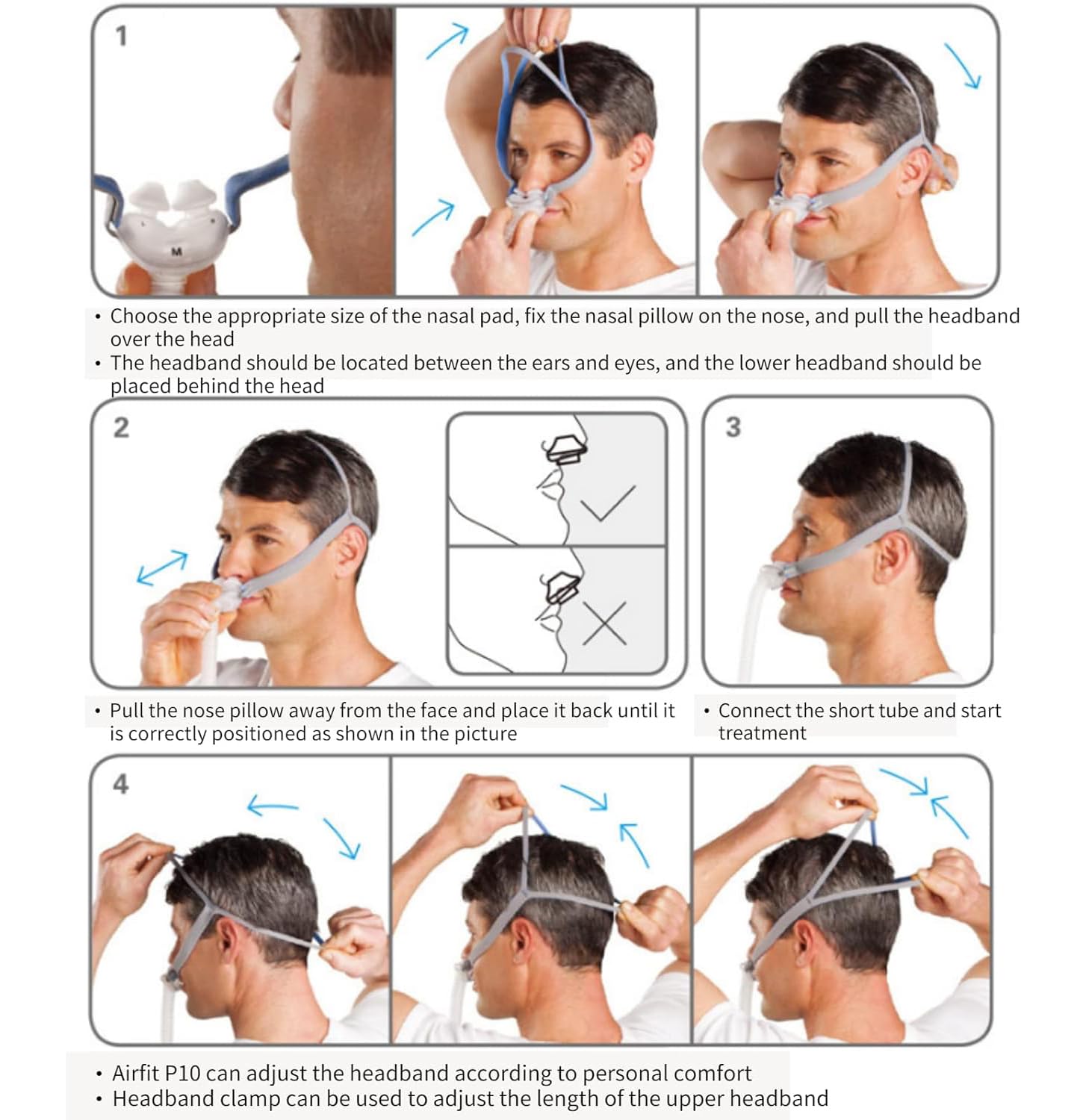 1

M

• Choose the appropriate size of the nasal pad, fix the nasal pillow on the nose, and pull the headband over the head
• The headband should be located between the ears and eyes, and the lower headband should be placed behind the head

2

3

• Pull the nose pillow away from the face and place it back until it is correctly positioned as shown in the picture

• Connect the short tube and start treatment

4

• Airfit P10 can adjust the headband according to personal comfort
• Headband clamp can be used to adjust the length of the upper headband