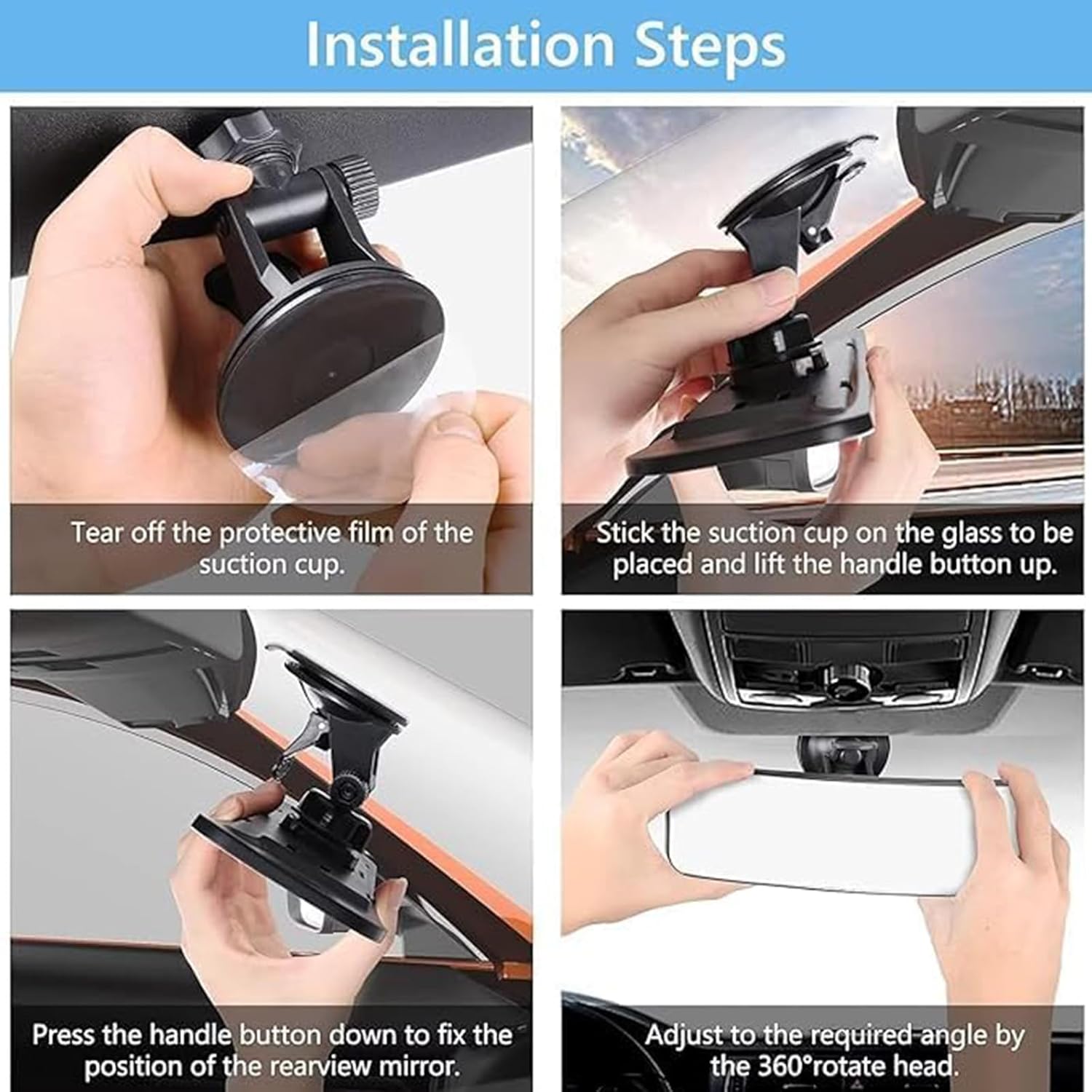 Installation Steps

Tear off the protective film of the suction cup.

Stick the suction cup on the glass to be placed and lift the handle button up.

Press the handle button down to fix the position of the rearview mirror.

Adjust to the required angle by the 360°rotate head.