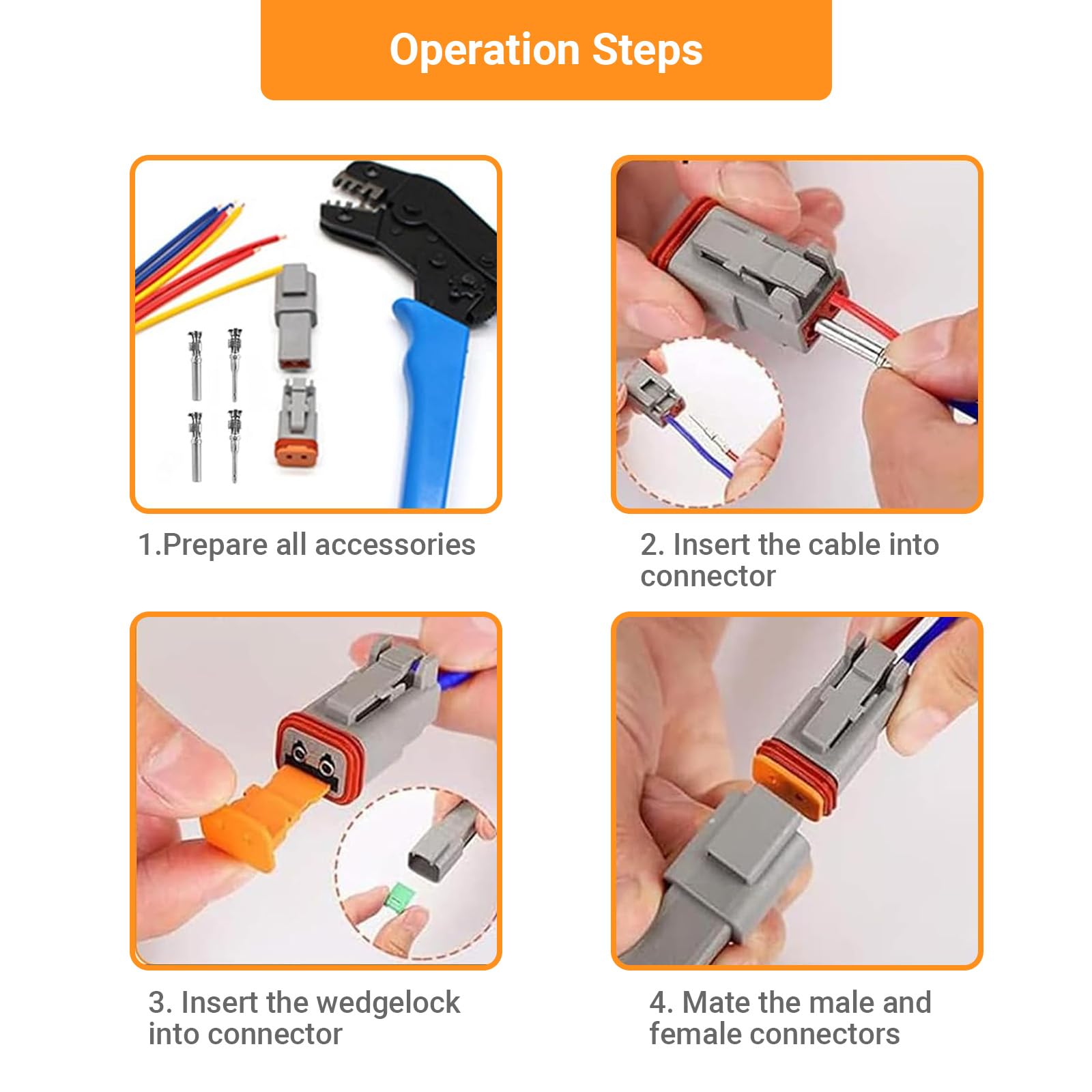 Operation Steps

1.Prepare all accessories

2. Insert the cable into connector

3. Insert the wedgelock into connector

4. Mate the male and female connectors