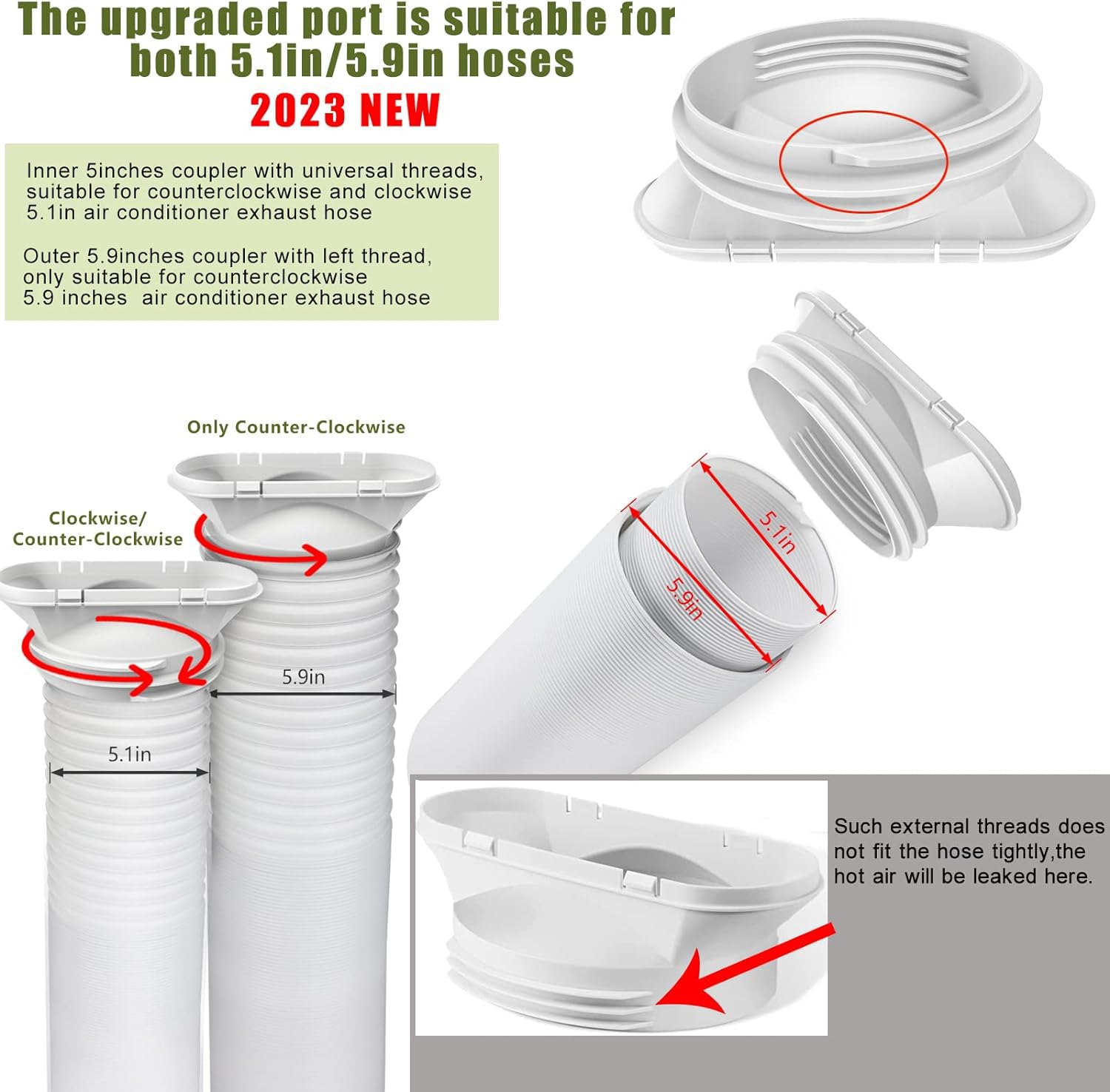 The upgraded port is suitable for both 5.1in/5.9in hoses

2023 NEW

Inner 5inches coupler with universal threads, suitable for counterclockwise and clockwise 5.1in air conditioner exhaust hose

Outer 5.9inches coupler with left thread, only suitable for counterclockwise 5.9 inches air conditioner exhaust hose

Only Counter-Clockwise

Clockwise/ Counter-Clockwise

5.9in

5.1in

5.1in

5.9in

Such external threads does not fit the hose tightly,the hot air will be leaked here.