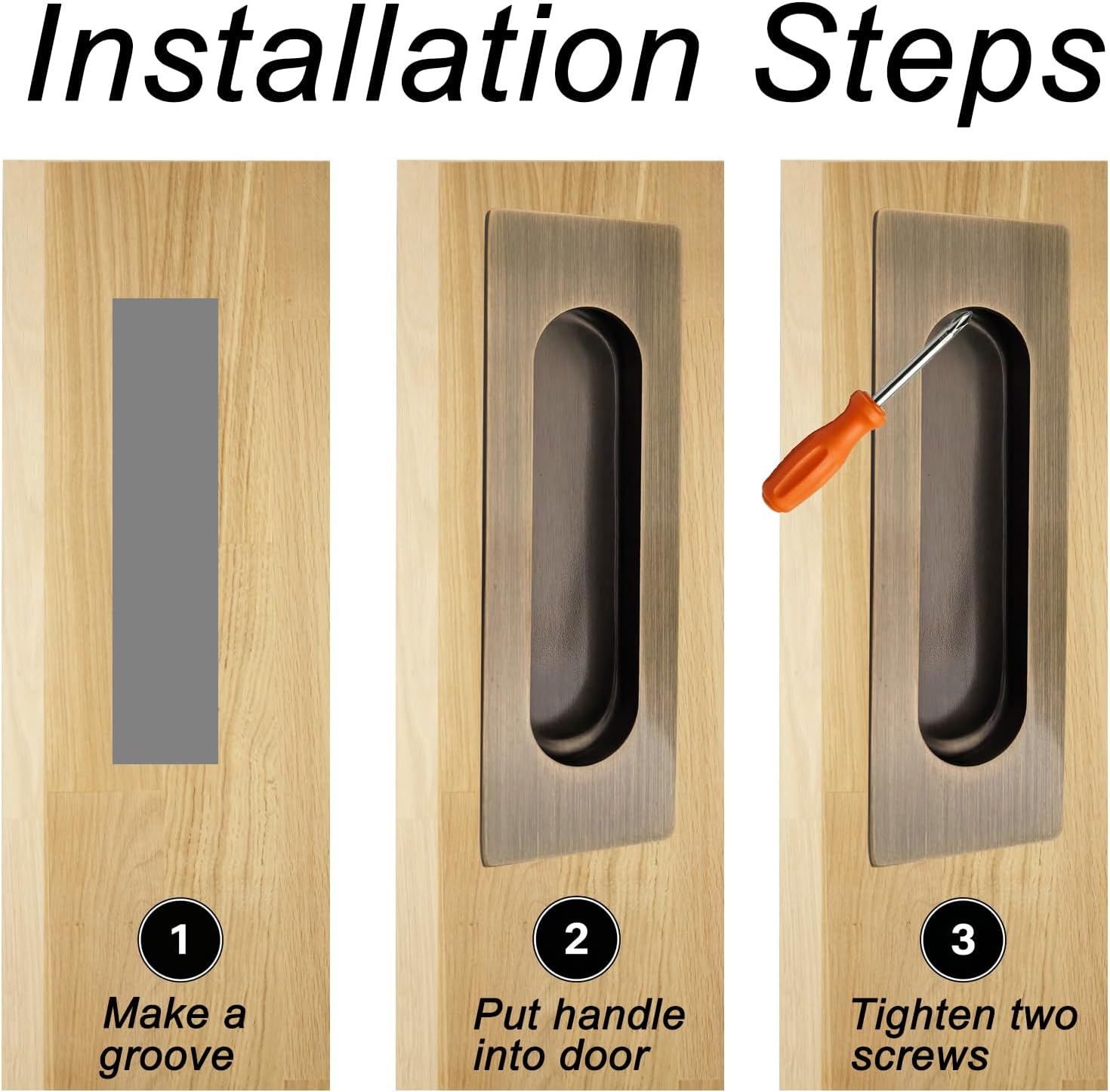 Installation Steps

1
Make a groove

2
Put handle into door

3
Tighten two screws