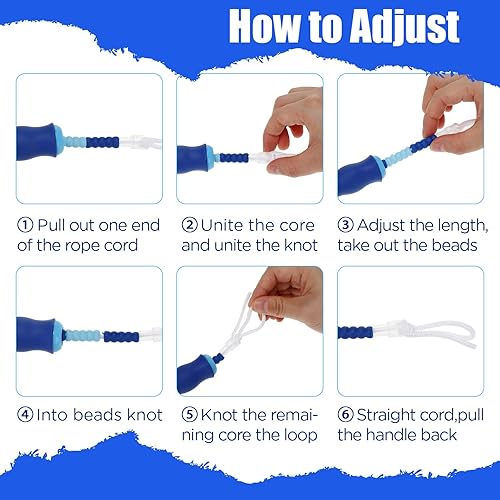 How to Adjust

① Pull out one end of the rope cord

② Unite the core and unite the knot

③ Adjust the length, take out the beads

④ Into beads knot

⑤ Knot the remaining core the loop

⑥ Straight cord,pull the handle back