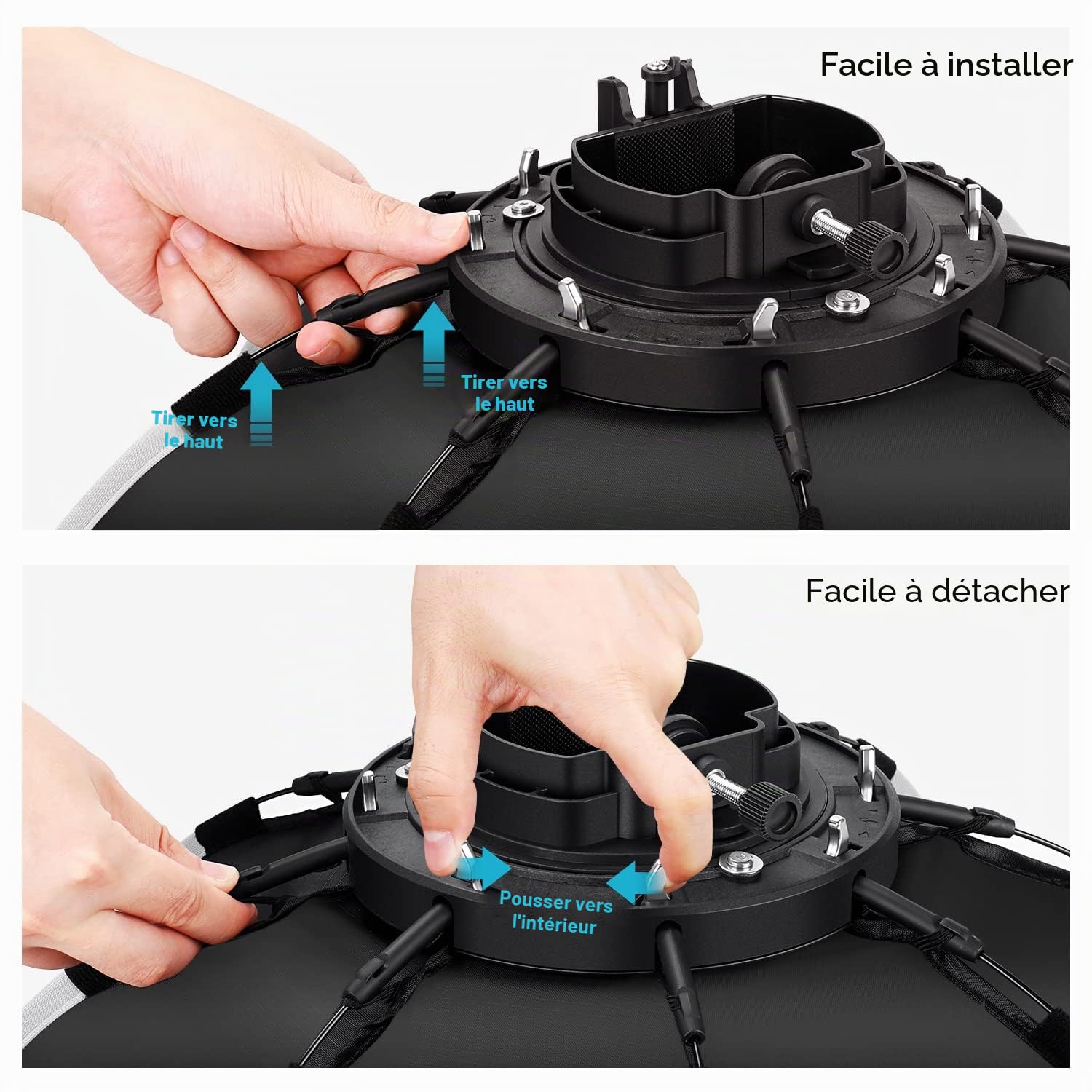 Facile à installer

Tirer vers le haut

Tirer vers le haut

Facile à détacher

Pousser vers l'intérieur