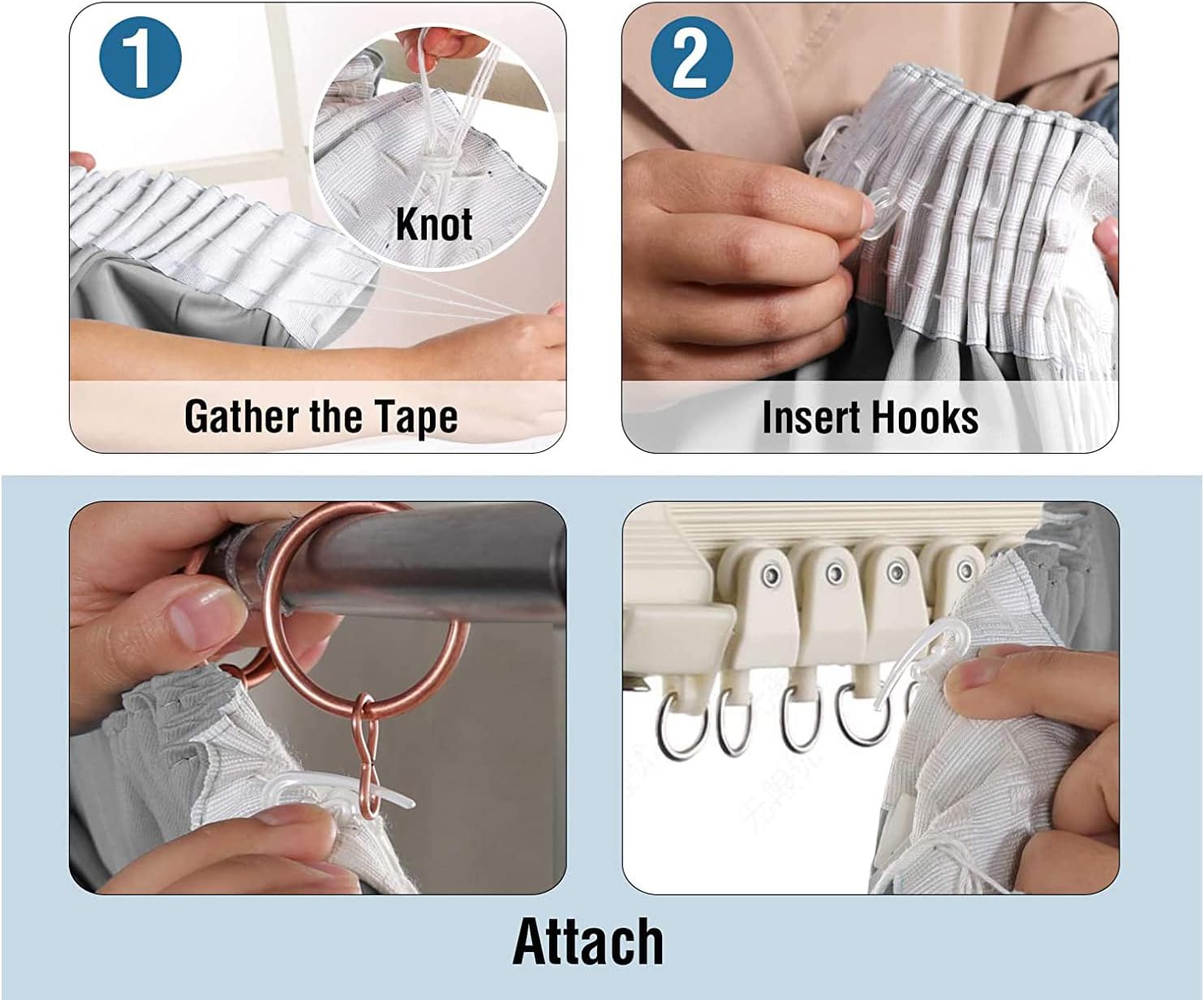 1

Knot

Gather the Tape

2

Insert Hooks

Attach