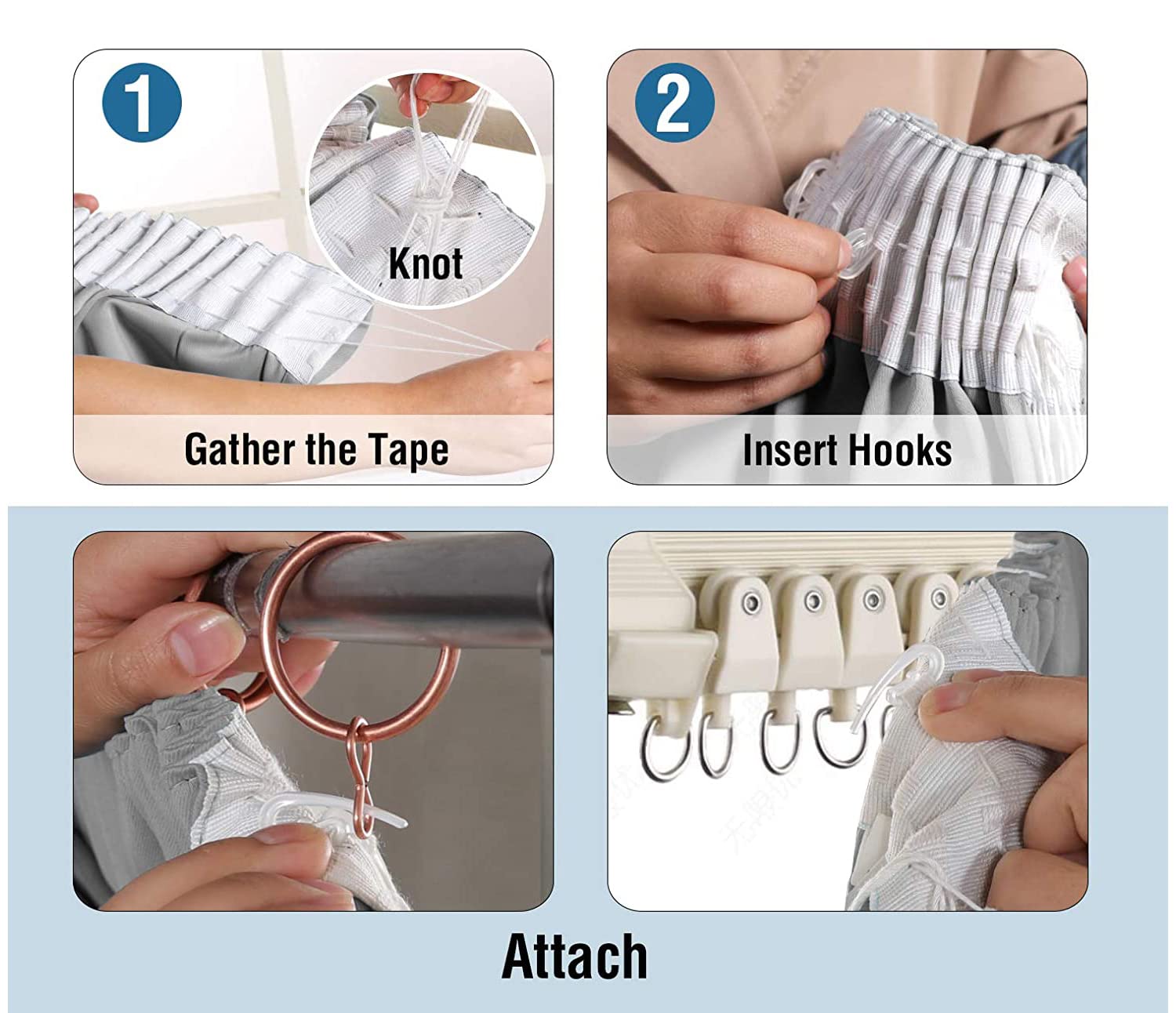 1

Knot

Gather the Tape

2

Insert Hooks

Attach