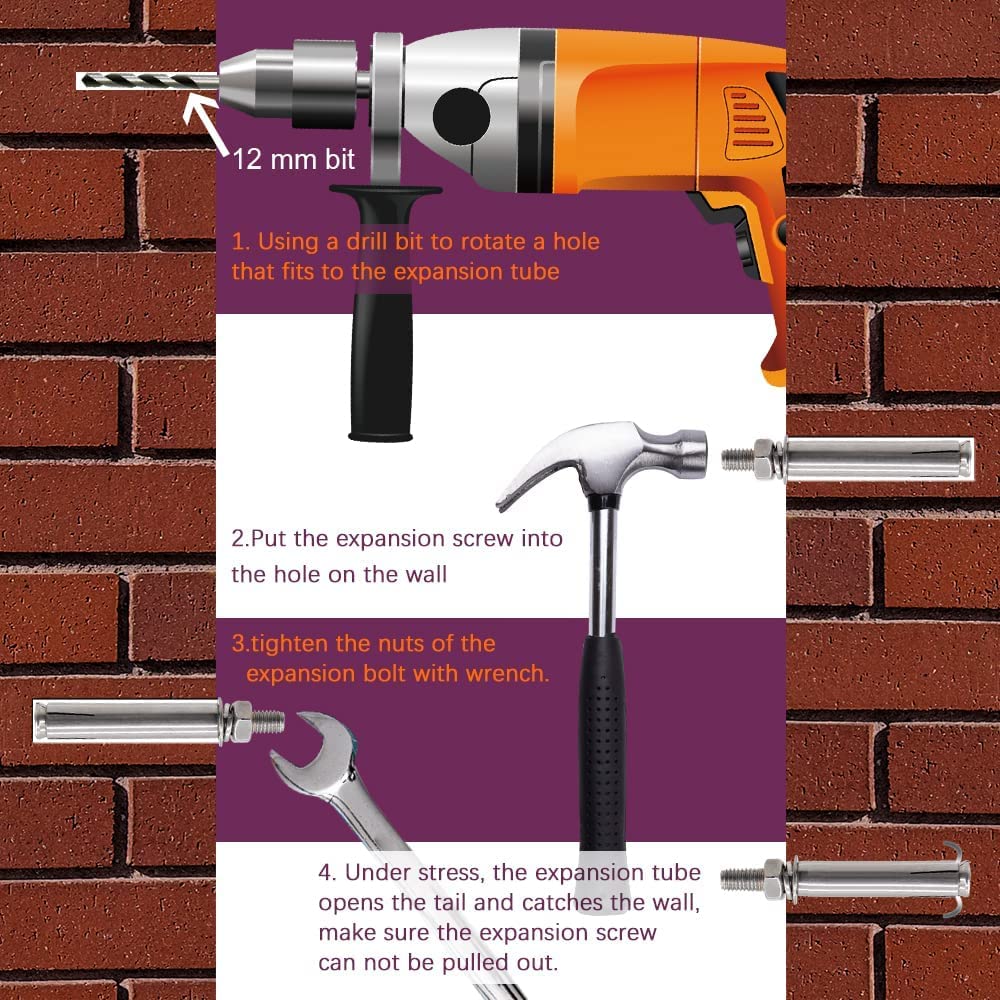 12 mm bit

1. Using a drill bit to rotate a hole that fits to the expansion tube

2.Put the expansion screw into the hole on the wall

3.tighten the nuts of the expansion bolt with wrench.

4. Under stress, the expansion tube opens the tail and catches the wall, make sure the expansion screw can not be pulled out.