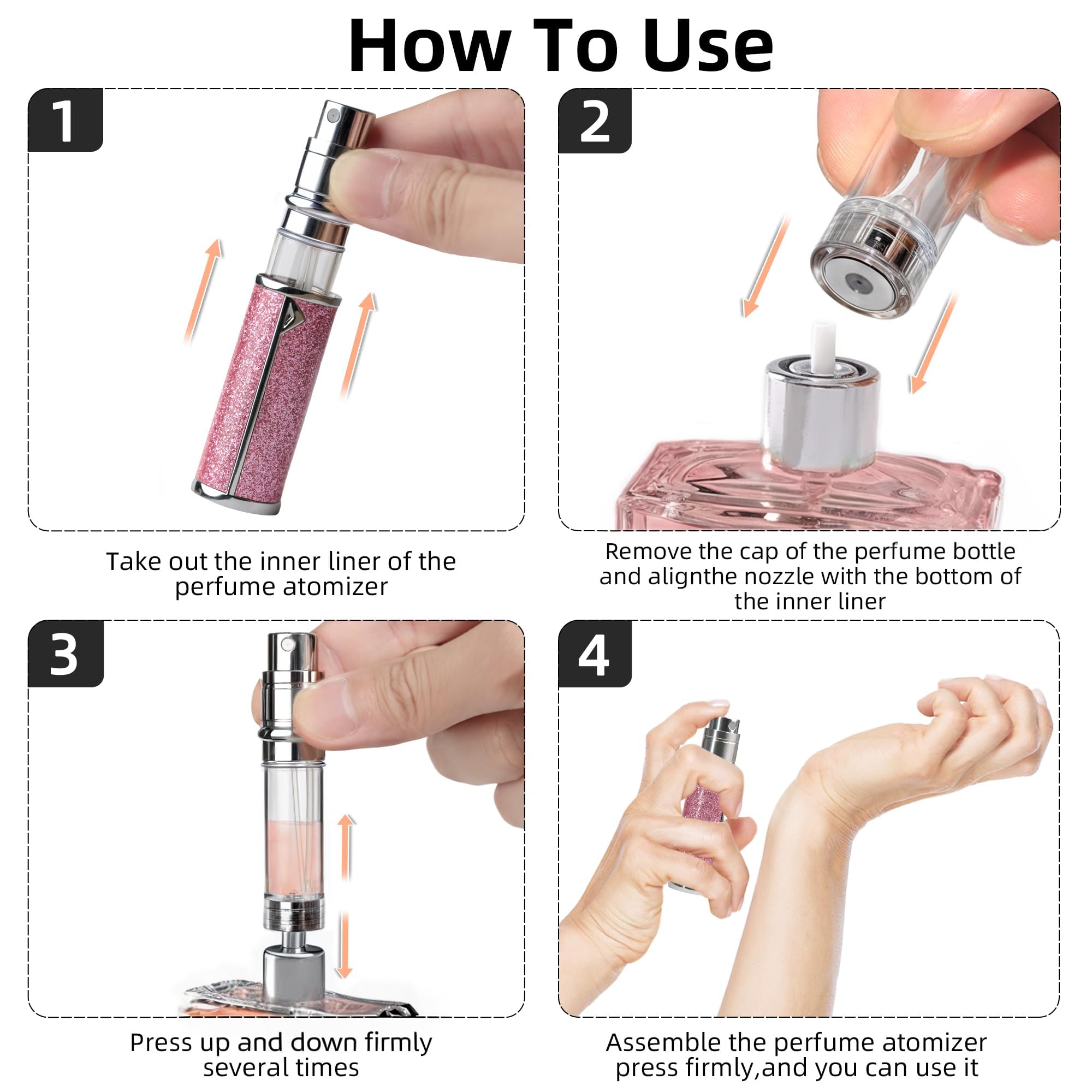 How To Use

1

Take out the inner liner of the perfume atomizer

2

Remove the cap of the perfume bottle and alignthe nozzle with the bottom of the inner liner

3

Press up and down firmly several times

4

Assemble the perfume atomizer press firmly,and you can use it