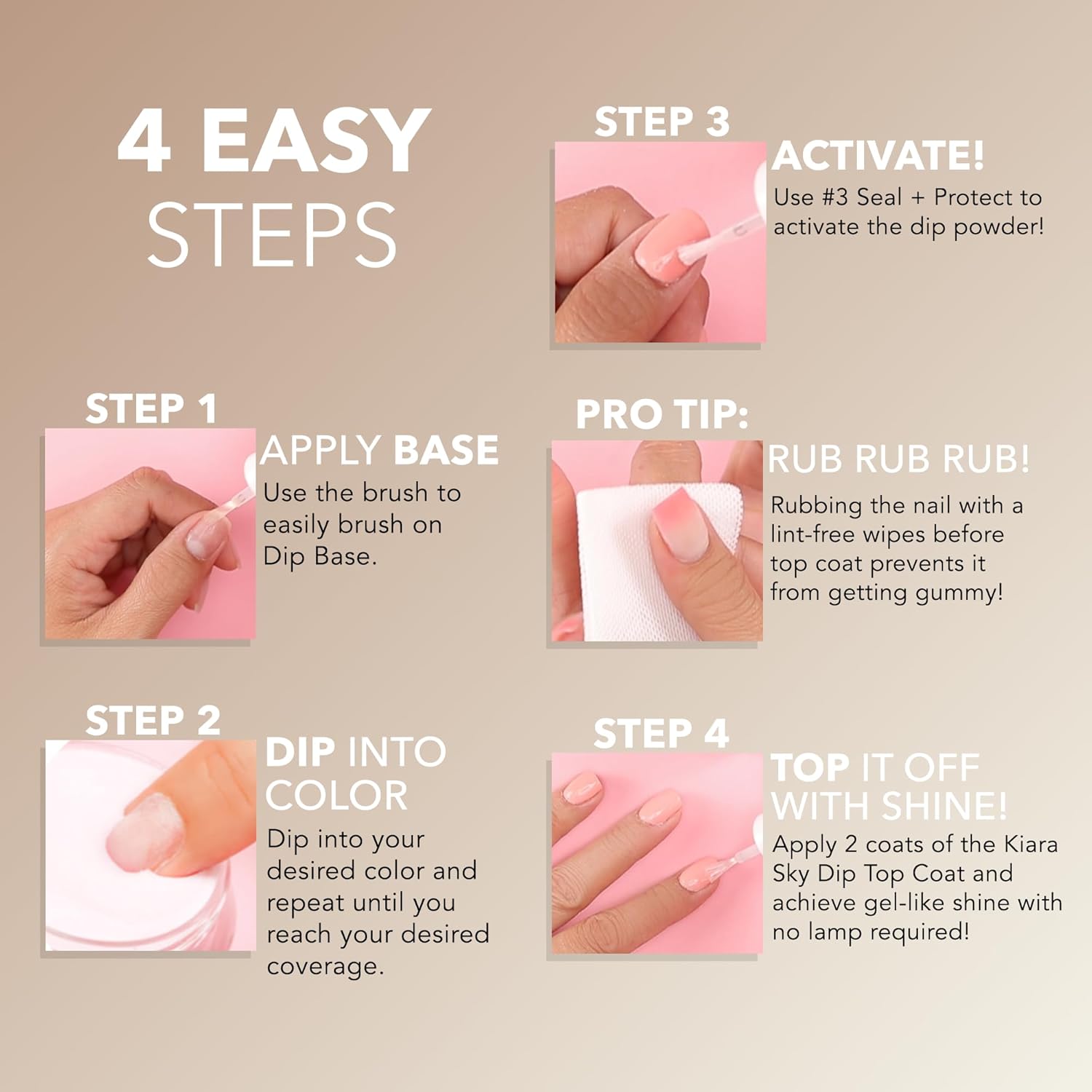 4 EASY STEPS

STEP 1

APPLY BASE

Use the brush to easily brush on Dip Base.

STEP 2

DIP INTO COLOR

Dip into your desired color and repeat until you reach your desired coverage.

STEP 3

ACTIVATE!

Use #3 Seal + Protect to activate the dip powder!

PRO TIP:

RUB RUB RUB!

Rubbing the nail with a lint-free wipes before top coat prevents it from getting gummy!

STEP 4

TOP IT OFF WITH SHINE!

Apply 2 coats of the Kiara Sky Dip Top Coat and achieve gel-like shine with no lamp required!