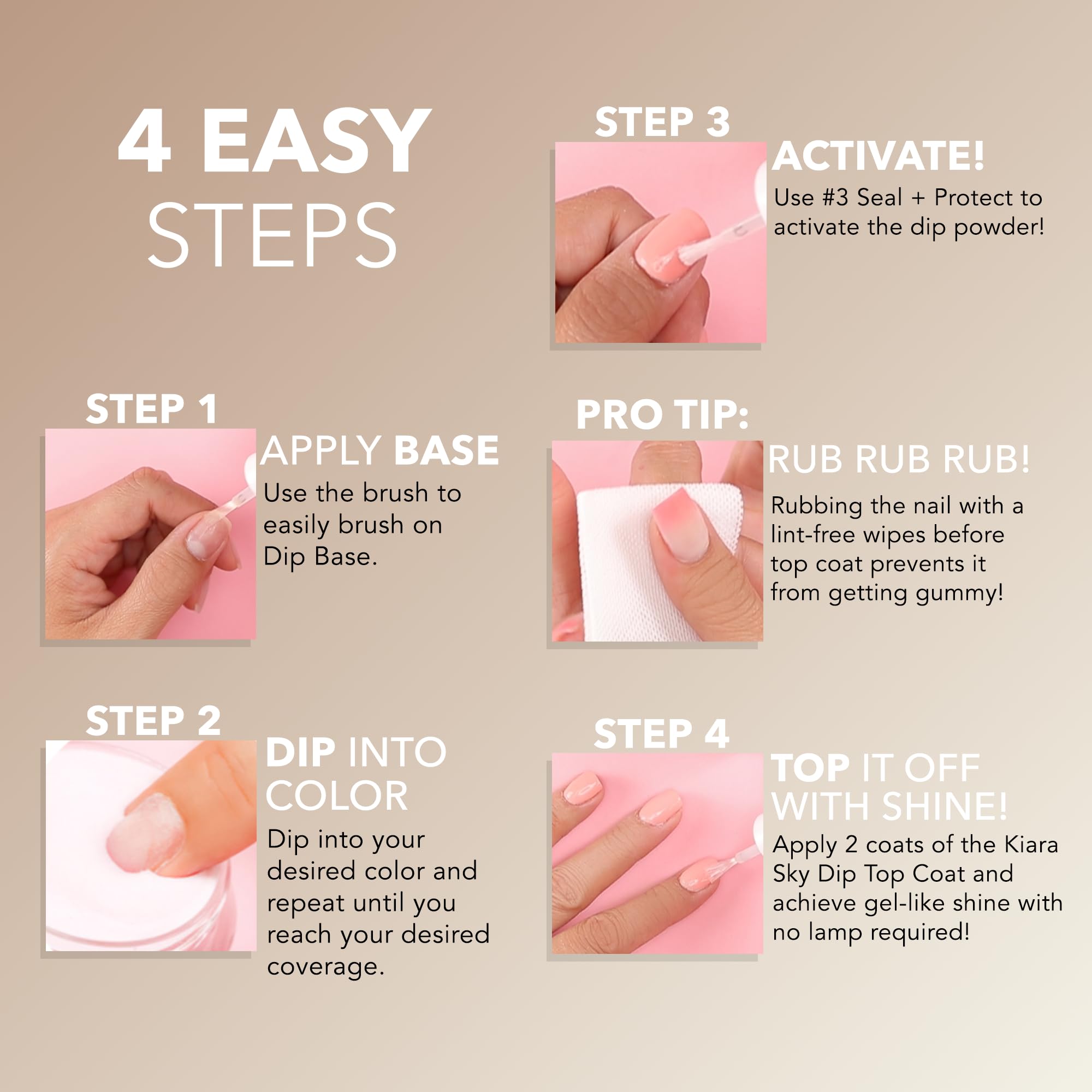 4 EASY
STEPS

STEP 1

APPLY BASE

Use the brush to easily brush on Dip Base.

STEP 2

DIP INTO COLOR

Dip into your desired color and repeat until you reach your desired coverage.

STEP 3

ACTIVATE!

Use #3 Seal + Protect to activate the dip powder!

PRO TIP:

RUB RUB RUB!

Rubbing the nail with a lint-free wipes before top coat prevents it from getting gummy!

STEP 4

TOP IT OFF WITH SHINE!

Apply 2 coats of the Kiara Sky Dip Top Coat and achieve gel-like shine with no lamp required!