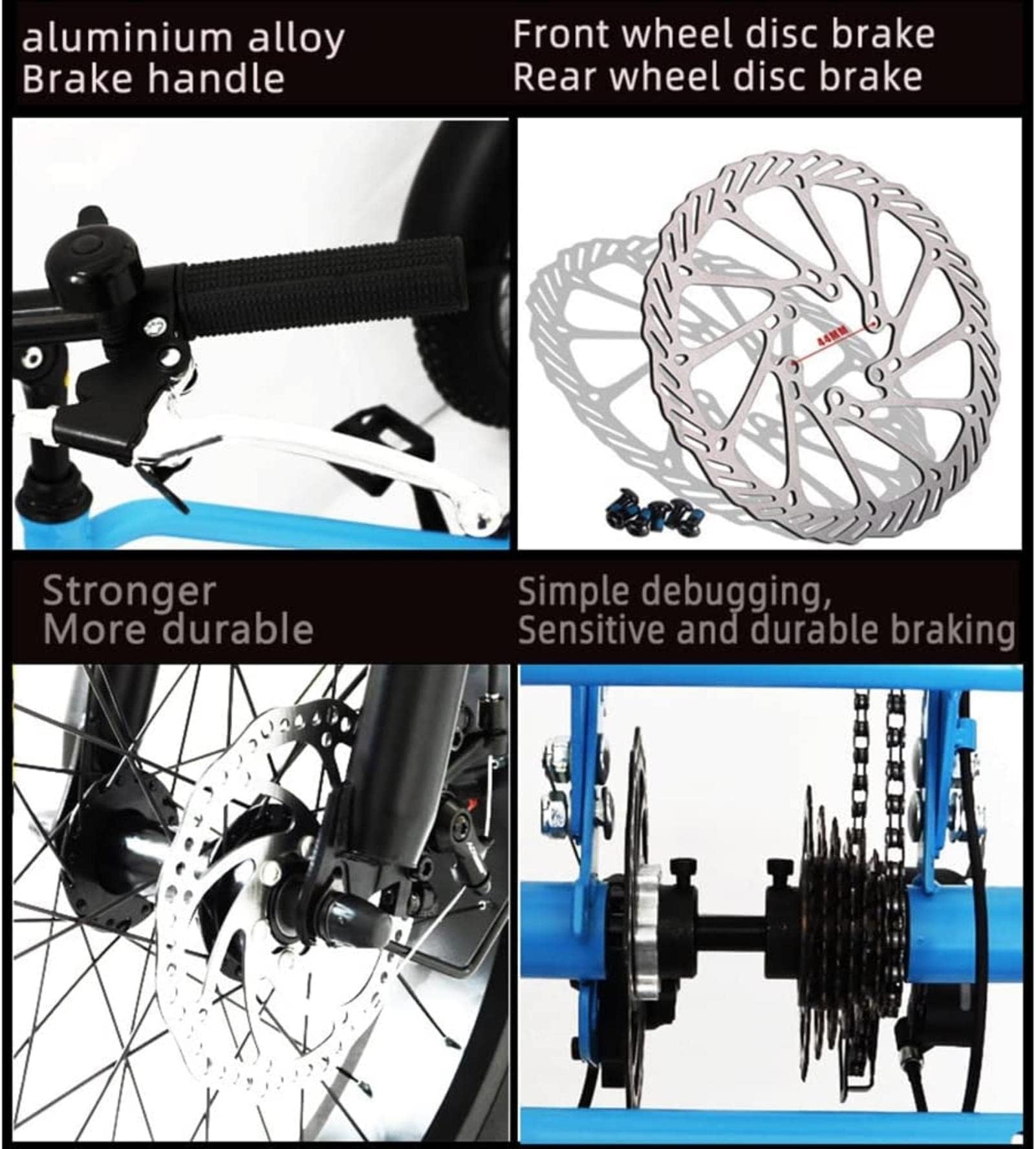 aluminium alloy
Brake handle

Front wheel disc brake
Rear wheel disc brake

44MM

Stronger
More durable

Simple debugging,
Sensitive and durable braking