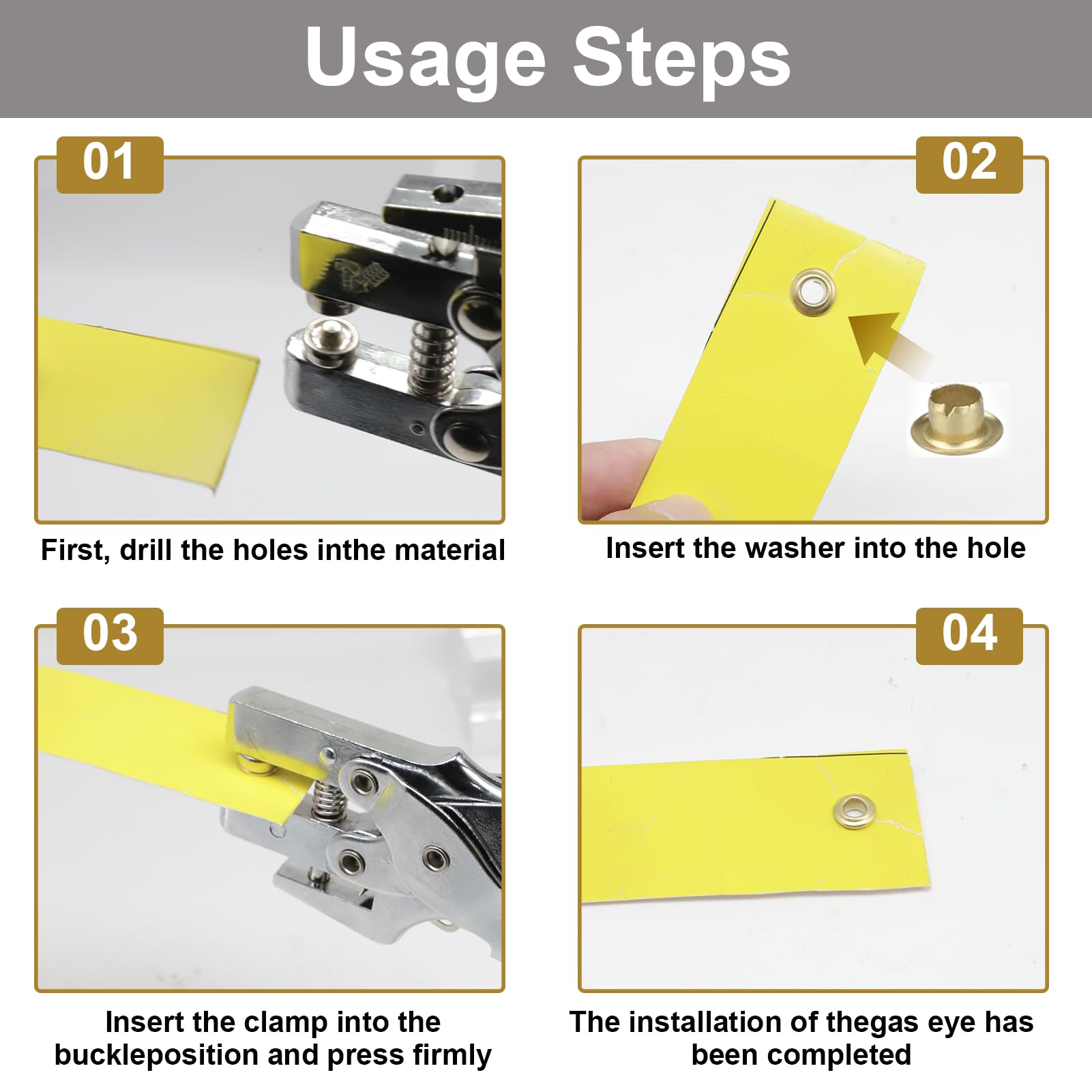 Usage Steps

01

First, drill the holes inthe material

02

Insert the washer into the hole

03

Insert the clamp into the buckleposition and press firmly

04

The installation of thegas eye has been completed