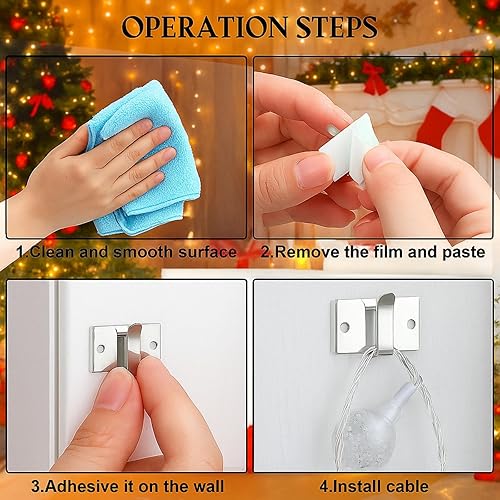 OPERATION STEPS

1.Clean and smooth surface

2.Remove the film and paste

3.Adhesive it on the wall

4.Install cable