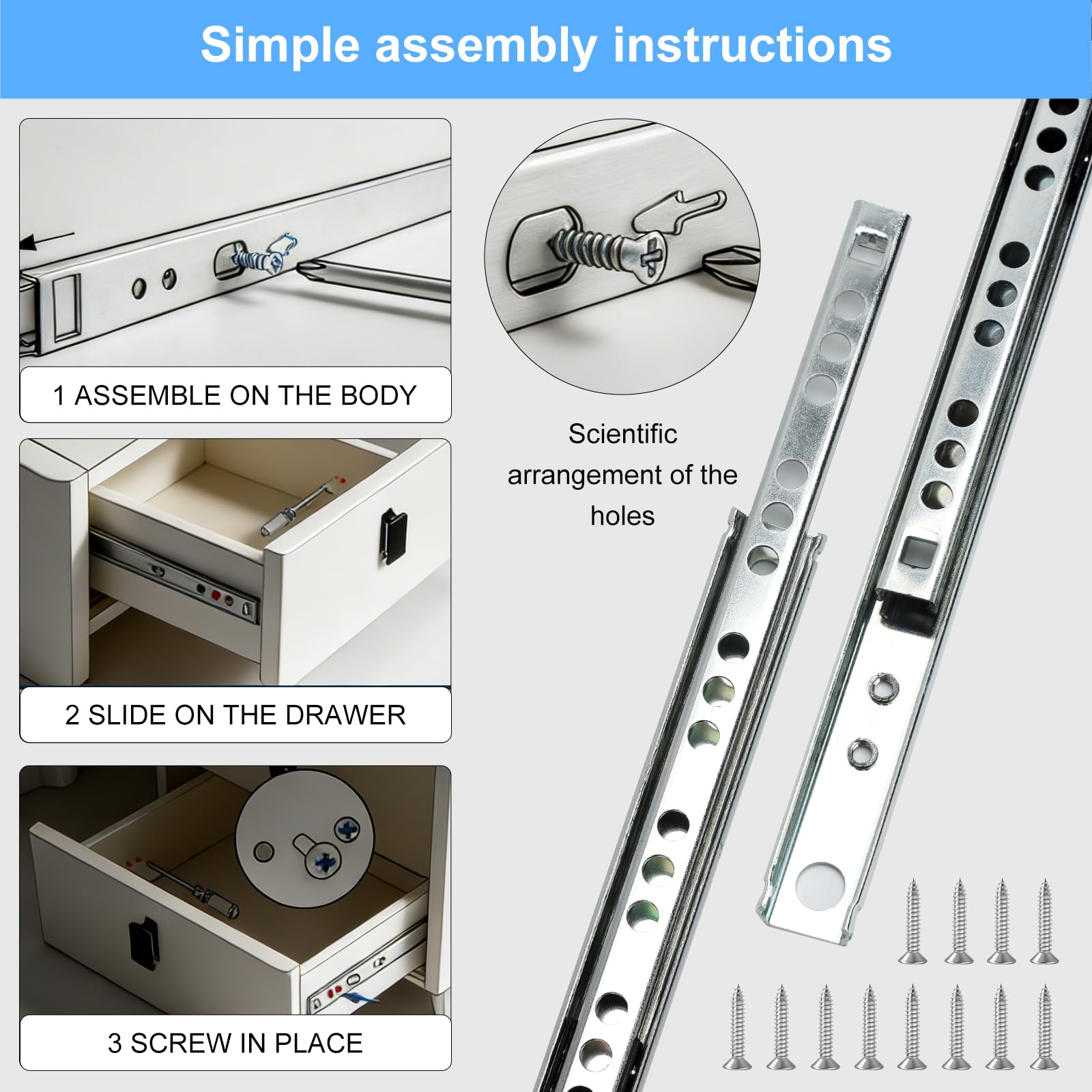 Simple assembly instructions

1 ASSEMBLE ON THE BODY

Scientific arrangement of the holes

2 SLIDE ON THE DRAWER

3 SCREW IN PLACE