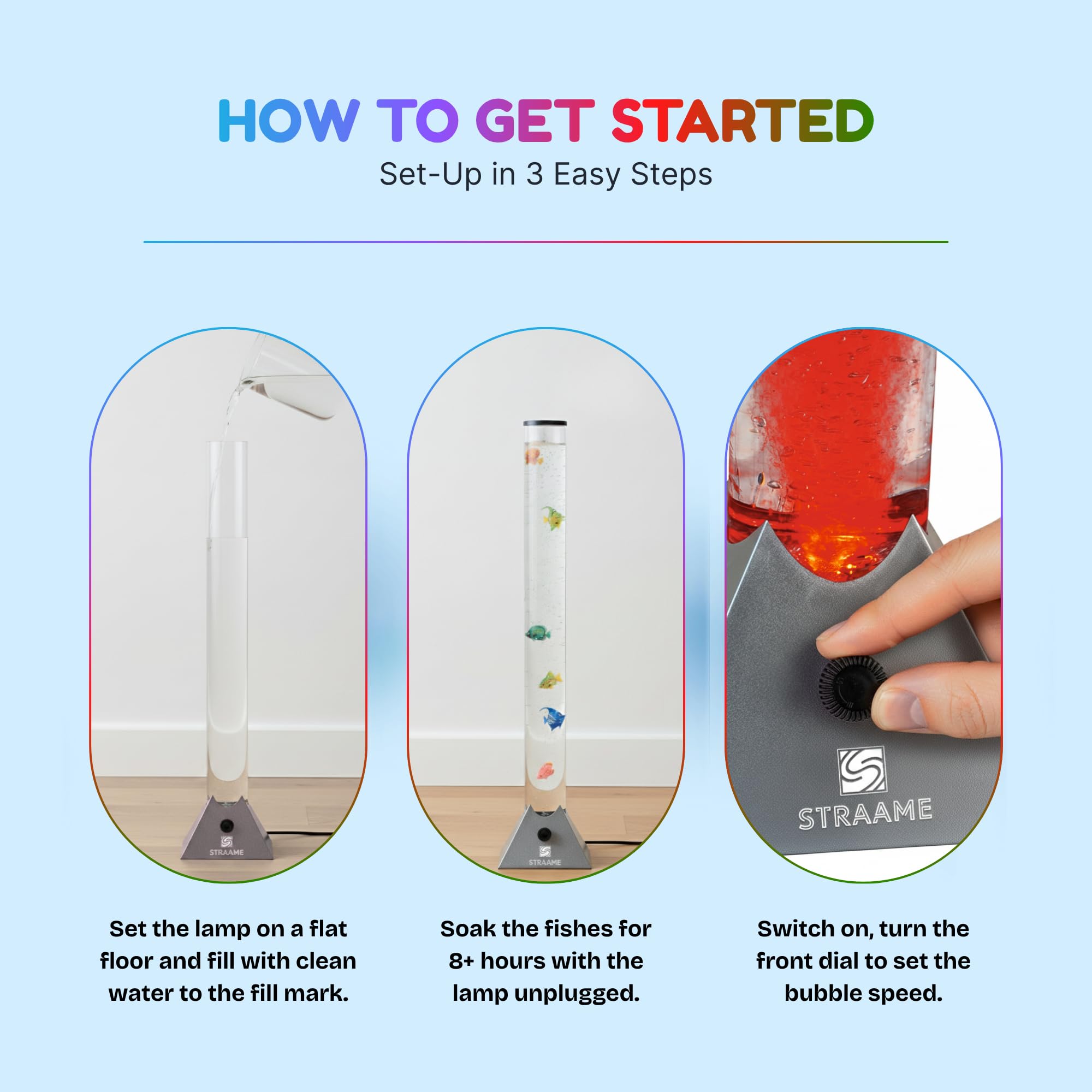 HOW TO GET STARTED
Set-Up in 3 Easy Steps

STRAAME

STRAAME

STRAAME

Set the lamp on a flat floor and fill with clean water to the fill mark.

Soak the fishes for 8+ hours with the lamp unplugged.

Switch on, turn the front dial to set the bubble speed.