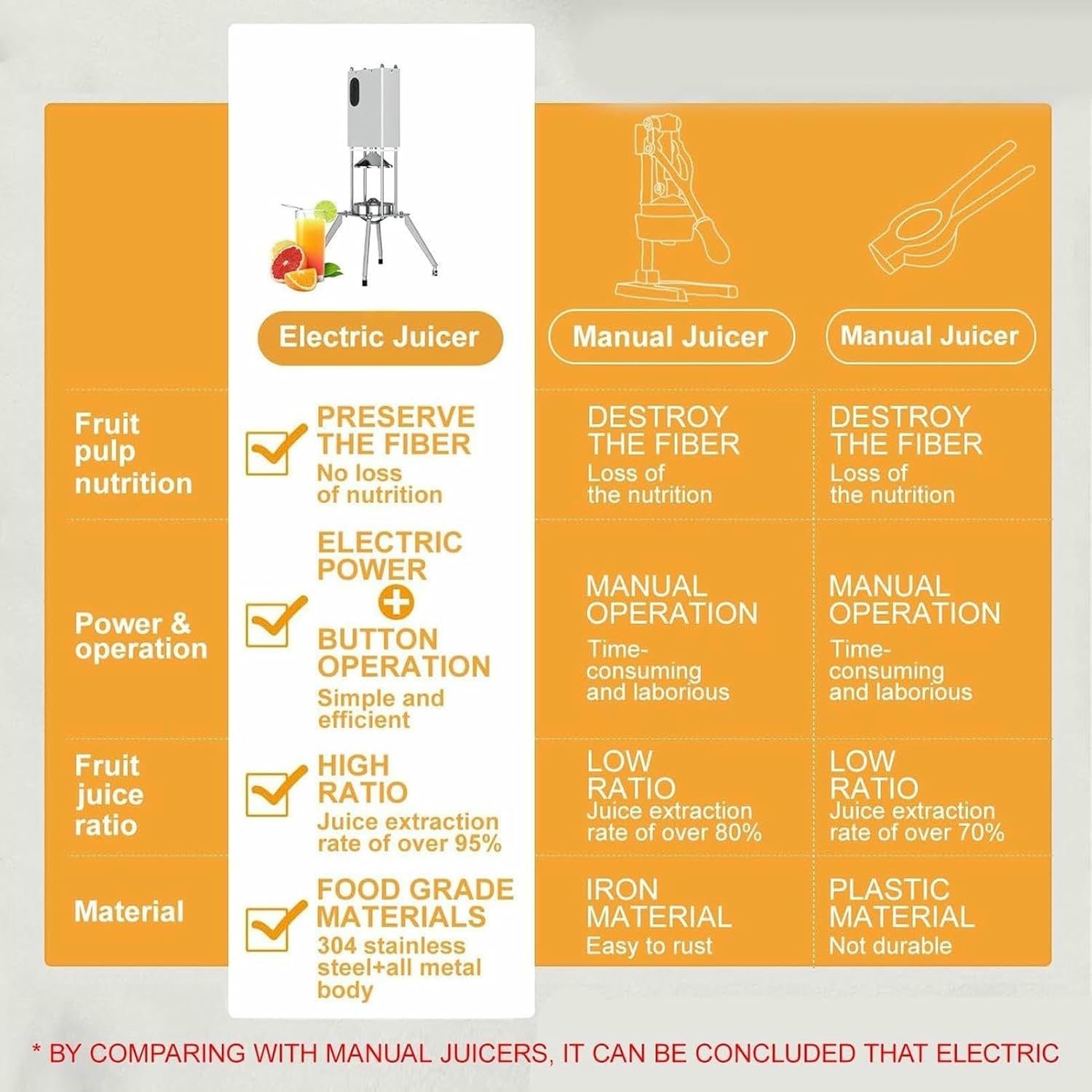 | | Electric Juicer | Manual Juicer | Manual Juicer |
|---|---|---|---|
| Fruit pulp nutrition | PRESERVE THE FIBER No loss of nutrition | DESTROY THE FIBER Loss of the nutrition | DESTROY THE FIBER Loss of the nutrition |
| Power & operation | ELECTRIC POWER + BUTTON OPERATION Simple and efficient | MANUAL OPERATION Time-consuming and laborious | MANUAL OPERATION Time-consuming and laborious |
| Fruit juice ratio | HIGH RATIO Juice extraction rate of over 95% | LOW RATIO Juice extraction rate of over 80% | LOW RATIO Juice extraction rate of over 70% |
| Material | FOOD GRADE MATERIALS 304 stainless steel+all metal body | IRON MATERIAL Easy to rust | PLASTIC MATERIAL Not durable |

* BY COMPARING WITH MANUAL JUICERS, IT CAN BE CONCLUDED THAT ELECTRIC