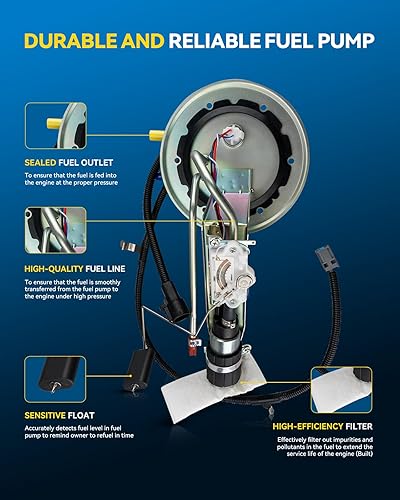 DURABLE AND RELIABLE FUEL PUMP

SEALED FUEL OUTLET

To ensure that the fuel is fed into the engine at the proper pressure

HIGH-QUALITY FUEL LINE

To ensure that the fuel is smoothly transferred from the fuel pump to the engine under high pressure

SENSITIVE FLOAT

Accurately detects fuel level in fuel pump to remind owner to refuel in time

HIGH-EFFICIENCY FILTER

Effectively filter out impurities and pollutants in the fuel to extend the service life of the engine (Built)