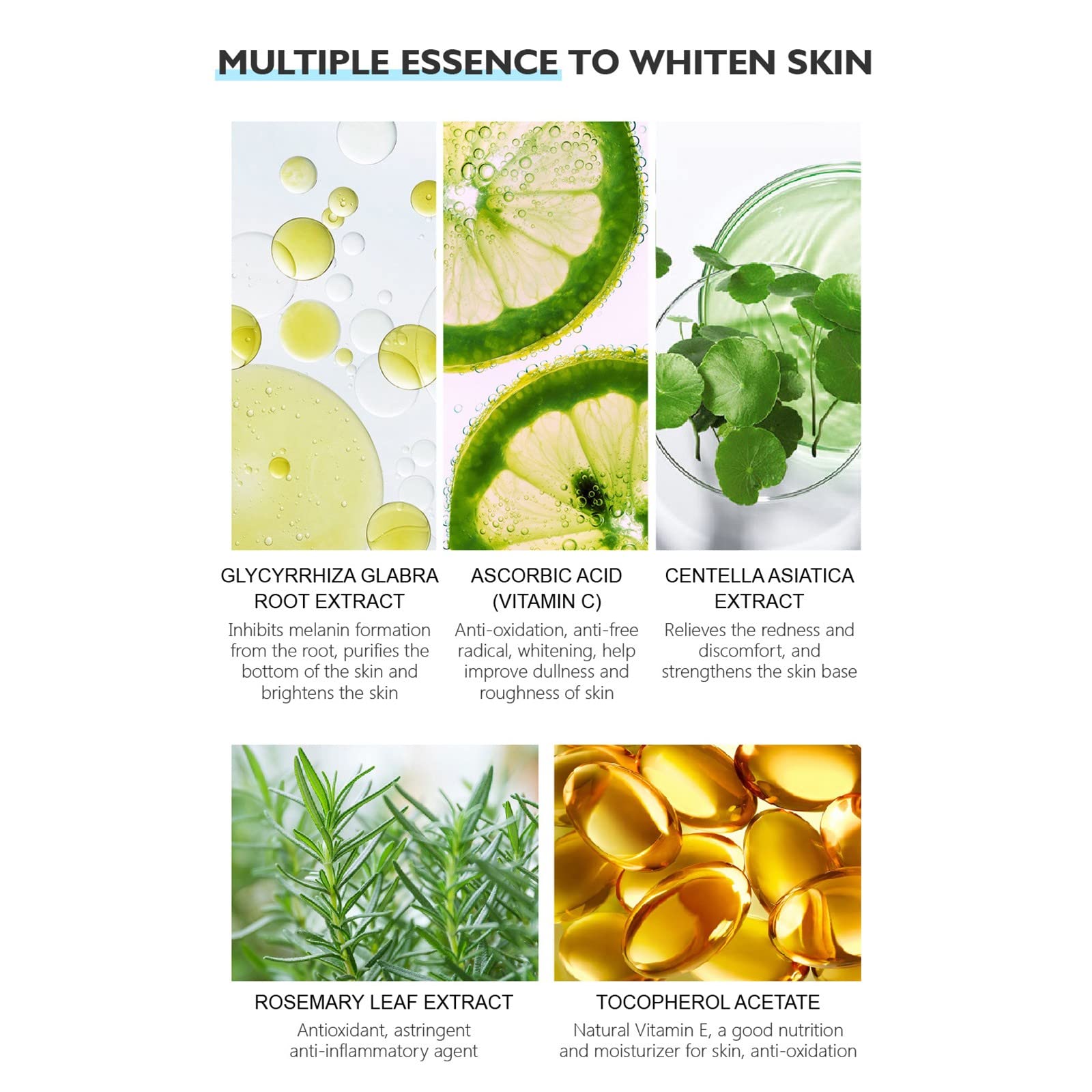 MULTIPLE ESSENCE TO WHITEN SKIN

GLYCYRRHIZA GLABRA ROOT EXTRACT
Inhibits melanin formation from the root, purifies the bottom of the skin and brightens the skin

ASCORBIC ACID (VITAMIN C)
Anti-oxidation, anti-free radical, whitening, help improve dullness and roughness of skin

CENTELLA ASIATICA EXTRACT
Relieves the redness and discomfort, and strengthens the skin base

ROSEMARY LEAF EXTRACT
Antioxidant, astringent anti-inflammatory agent

TOCOPHEROL ACETATE
Natural Vitamin E, a good nutrition and moisturizer for skin, anti-oxidation