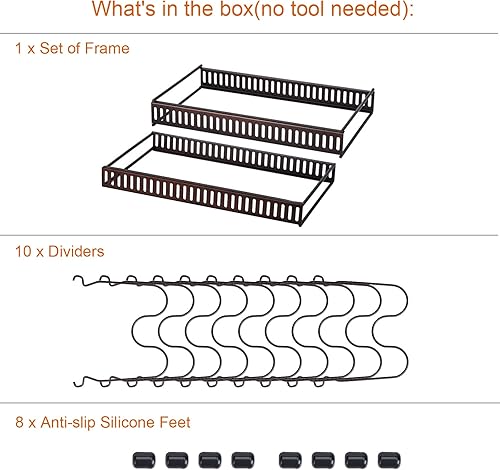 What's in the box(no tool needed):

1 x Set of Frame

10 x Dividers

8 x Anti-slip Silicone Feet