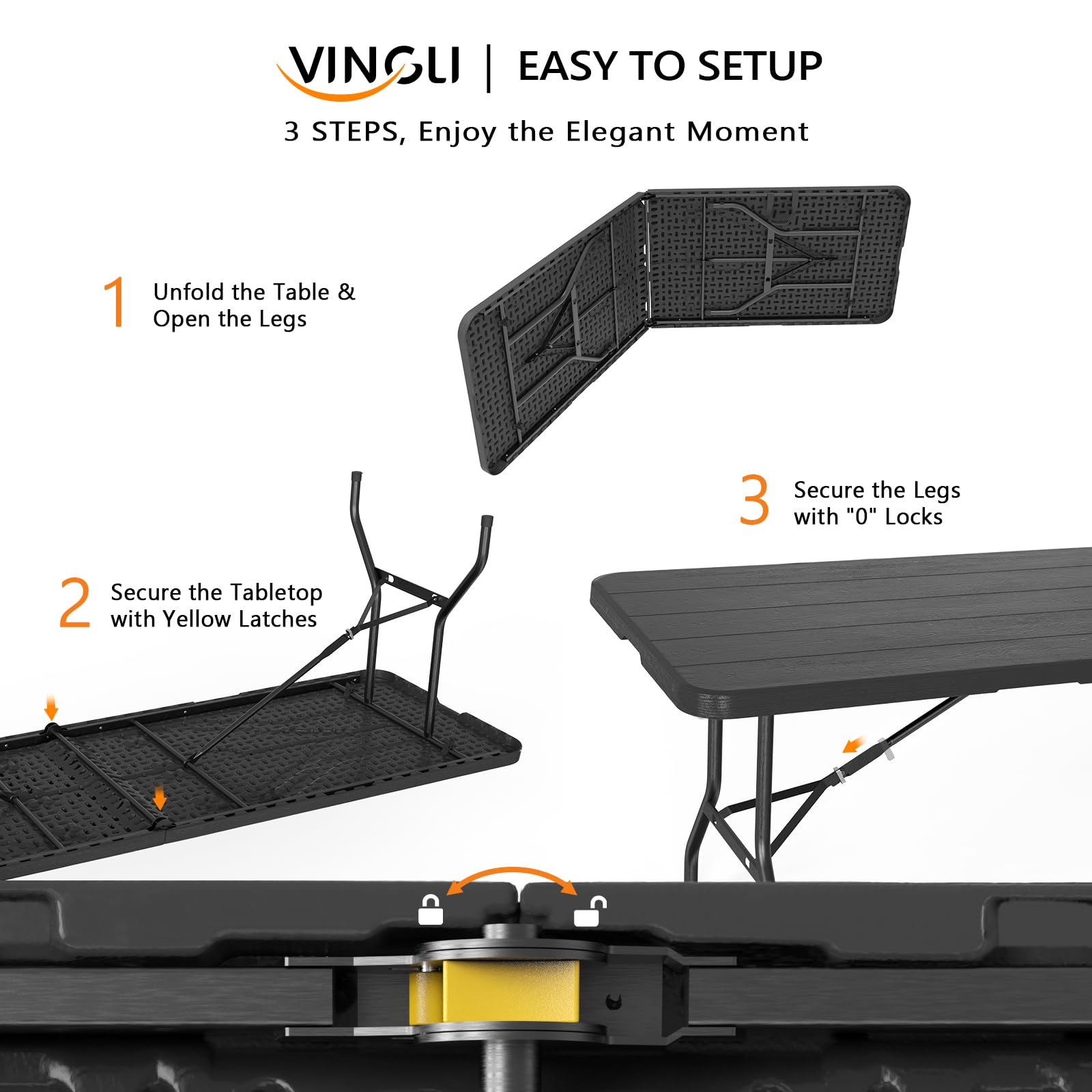 VINGLI | EASY TO SETUP

3 STEPS, Enjoy the Elegant Moment

1 Unfold the Table & Open the Legs

2 Secure the Tabletop with Yellow Latches

3 Secure the Legs with "0" Locks