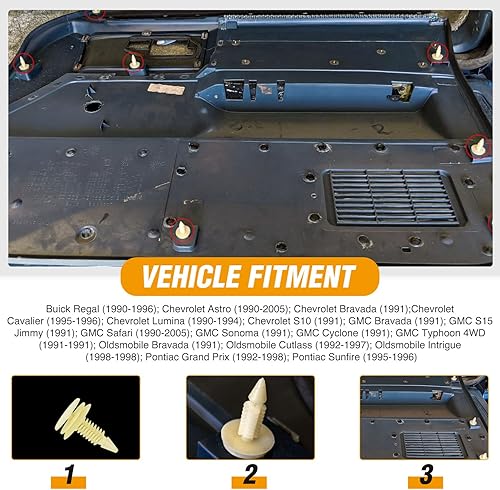 VEHICLE FITMENT

Buick Regal (1990-1996); Chevrolet Astro (1990-2005); Chevrolet Bravada (1991);Chevrolet Cavalier (1995-1996); Chevrolet Lumina (1990-1994); Chevrolet S10 (1991); GMC Bravada (1991); GMC S15 Jimmy (1991); GMC Safari (1990-2005); GMC Sonoma (1991); GMC Cyclone (1991); GMC Typhoon 4WD (1991-1991); Oldsmobile Bravada (1991); Oldsmobile Cutlass (1992-1997); Oldsmobile Intrigue (1998-1998); Pontiac Grand Prix (1992-1998); Pontiac Sunfire (1995-1996)

1

2

3