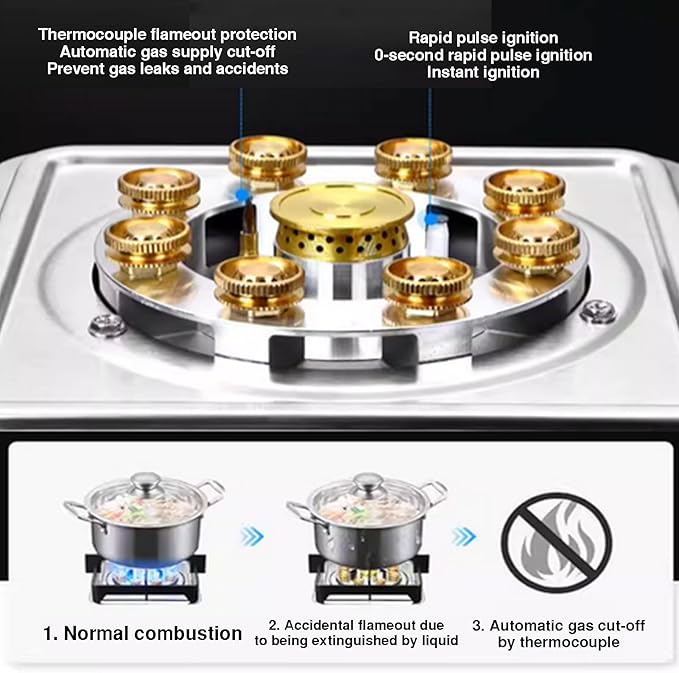 Thermocouple flameout protection
Automatic gas supply cut-off
Prevent gas leaks and accidents

Rapid pulse ignition
0-second rapid pulse ignition
Instant ignition

1. Normal combustion

2. Accidental flameout due to being extinguished by liquid

3. Automatic gas cut-off by thermocouple