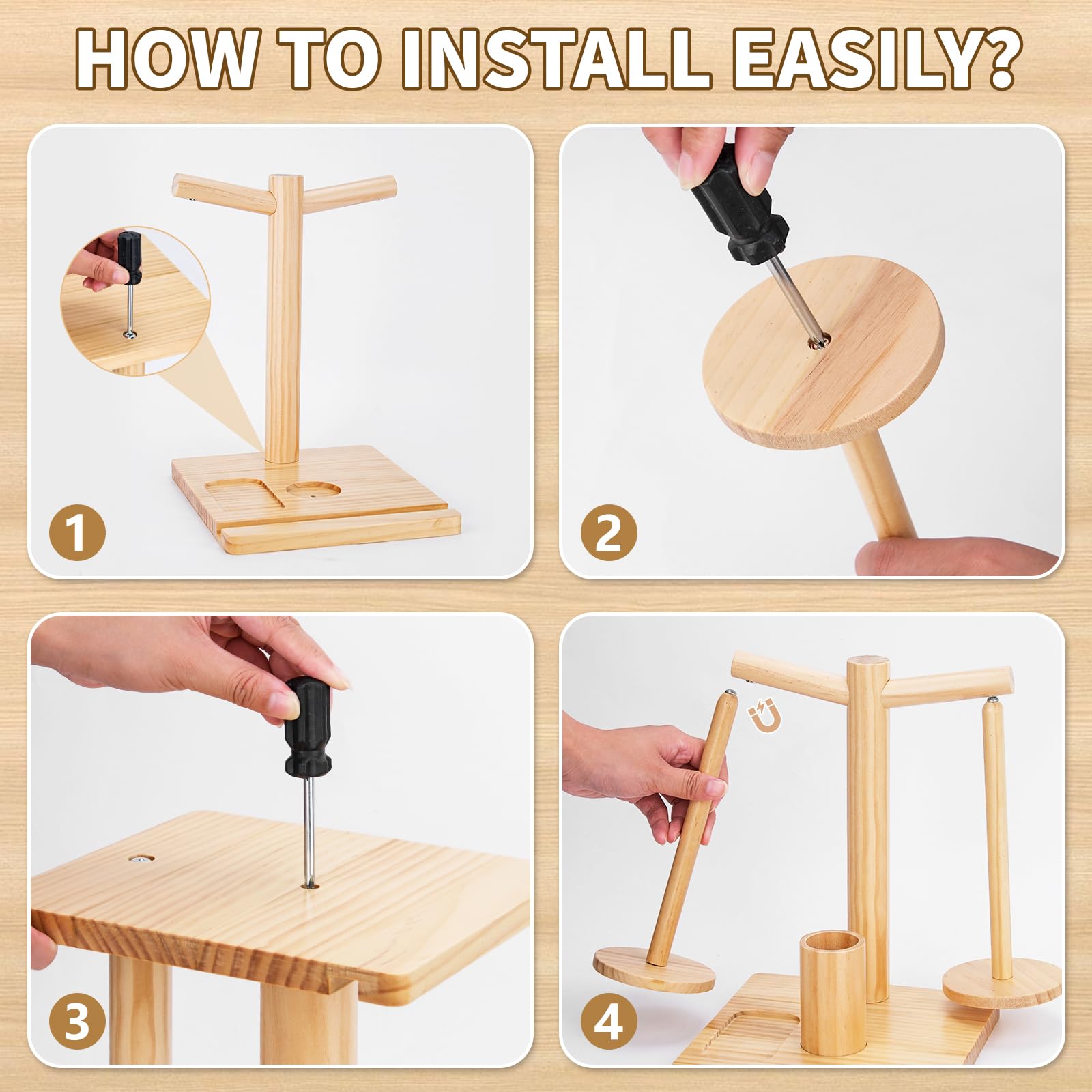 HOW TO INSTALL EASILY?

1

2

3

4