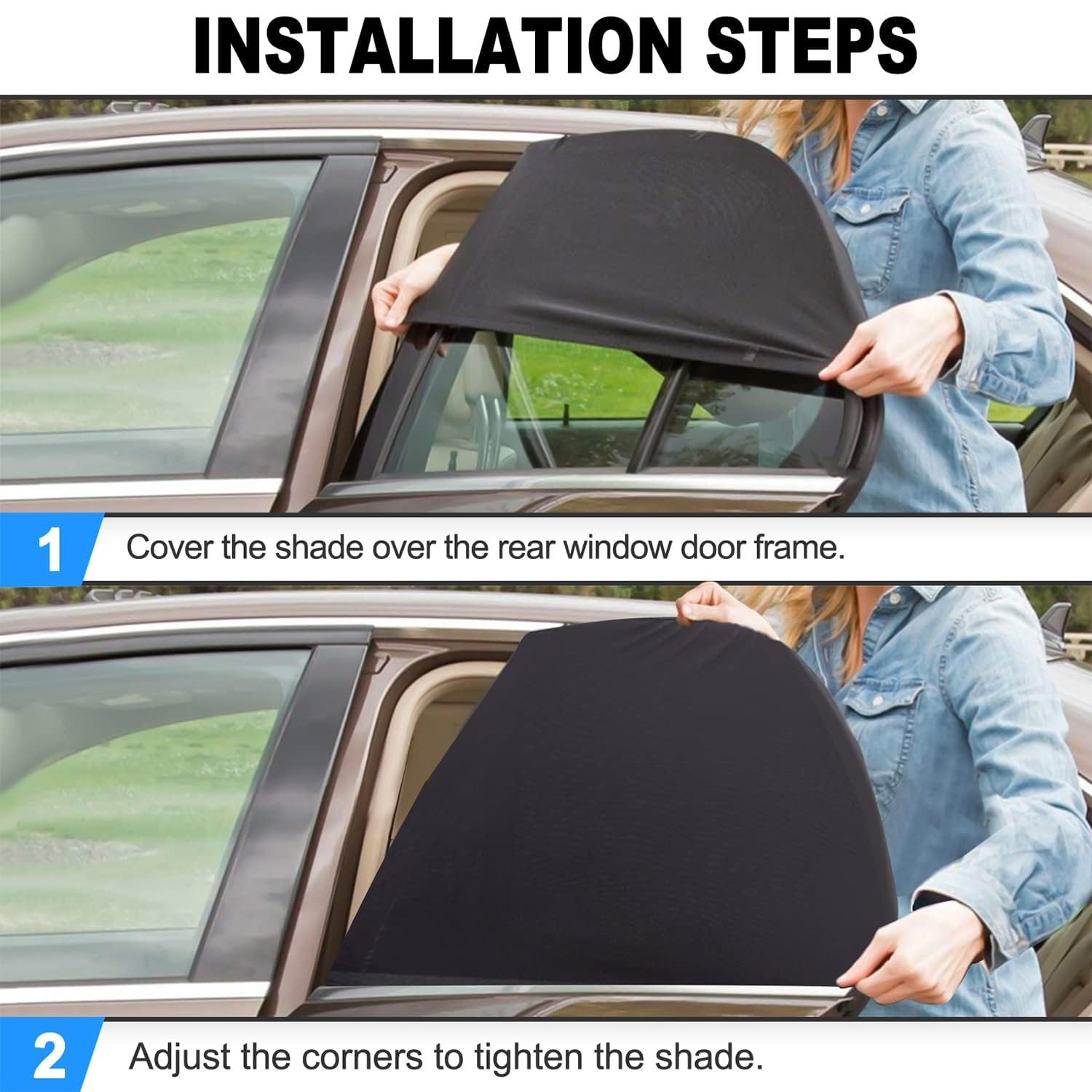 INSTALLATION STEPS

1 Cover the shade over the rear window door frame.

2 Adjust the corners to tighten the shade.