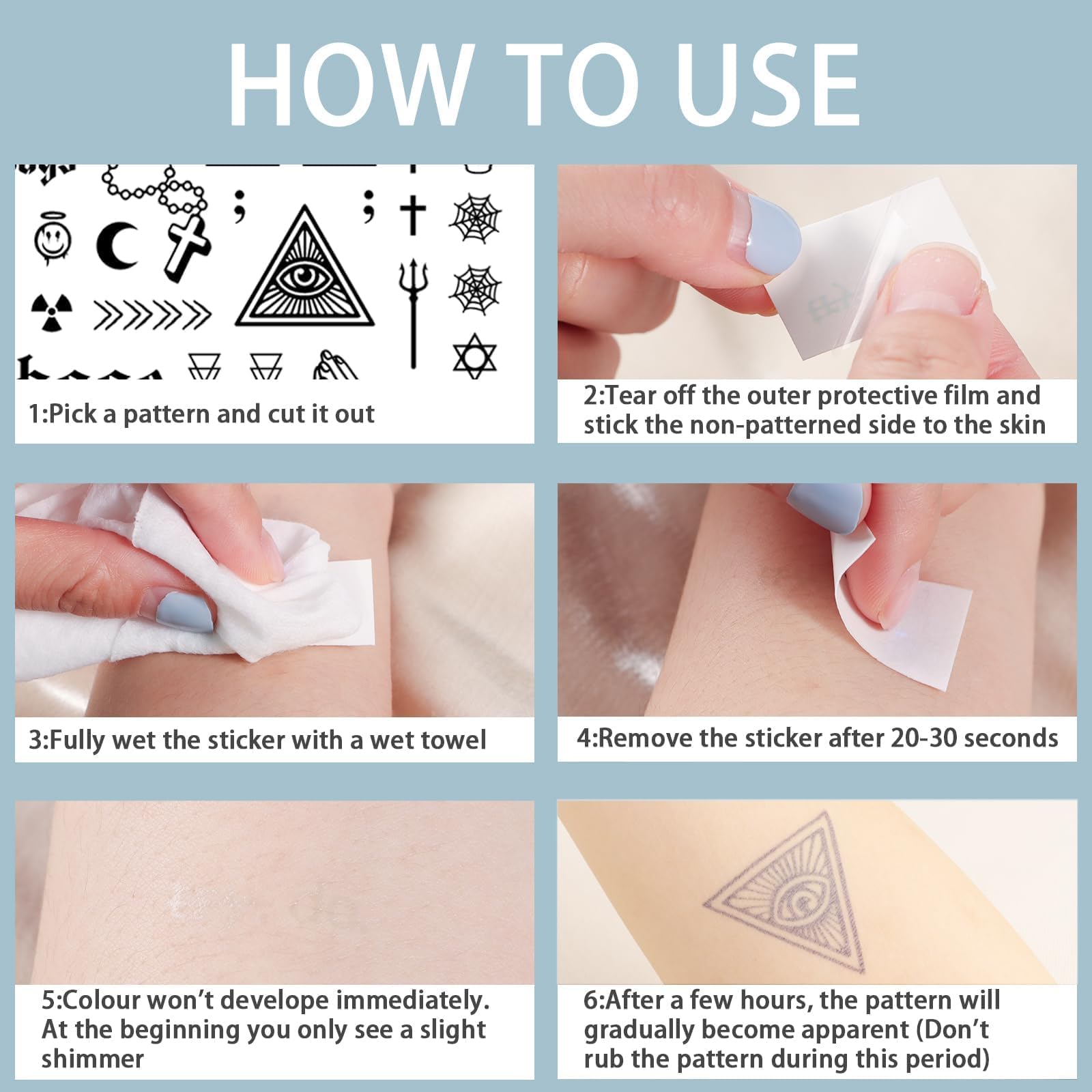 HOW TO USE

1:Pick a pattern and cut it out

2:Tear off the outer protective film and stick the non-patterned side to the skin

3:Fully wet the sticker with a wet towel

4:Remove the sticker after 20-30 seconds

5:Colour won't develope immediately. At the beginning you only see a slight shimmer

6:After a few hours, the pattern will gradually become apparent (Don't rub the pattern during this period)