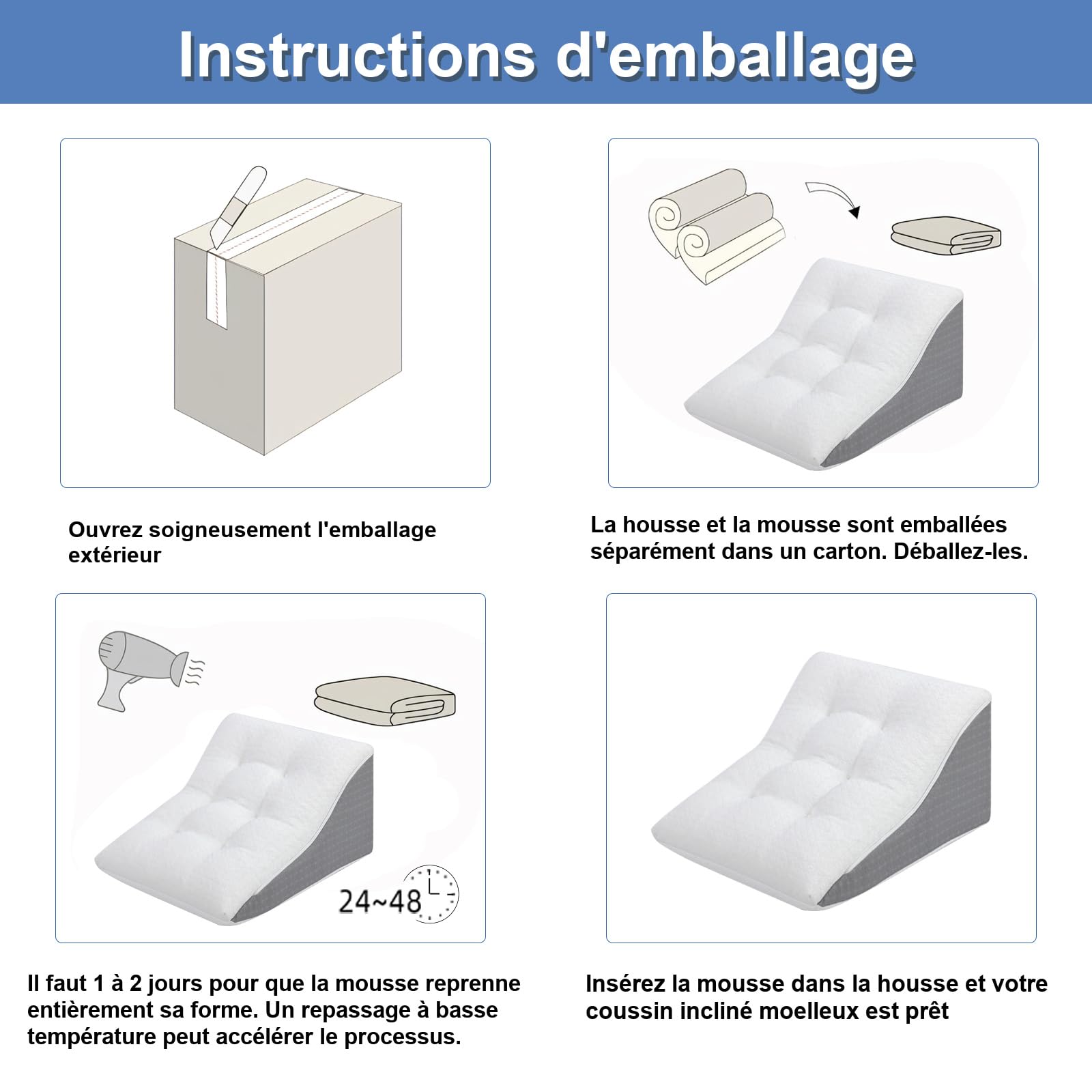 Instructions d'emballage

Ouvrez soigneusement l'emballage extérieur

La housse et la mousse sont emballées séparément dans un carton. Déballez-les.

24~48

Il faut 1 à 2 jours pour que la mousse reprenne entièrement sa forme. Un repassage à basse température peut accélérer le processus.

Insérez la mousse dans la housse et votre coussin incliné moelleux est prêt