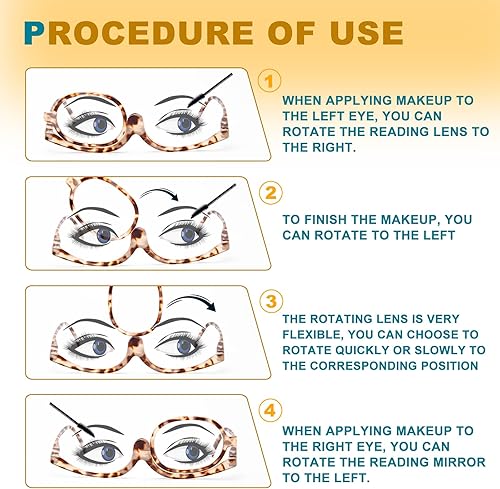 PROCEDURE OF USE

1

WHEN APPLYING MAKEUP TO THE LEFT EYE, YOU CAN ROTATE THE READING LENS TO THE RIGHT.

2

TO FINISH THE MAKEUP, YOU CAN ROTATE TO THE LEFT

3

THE ROTATING LENS IS VERY FLEXIBLE, YOU CAN CHOOSE TO ROTATE QUICKLY OR SLOWLY TO THE CORRESPONDING POSITION

4

WHEN APPLYING MAKEUP TO THE RIGHT EYE, YOU CAN ROTATE THE READING MIRROR TO THE LEFT.