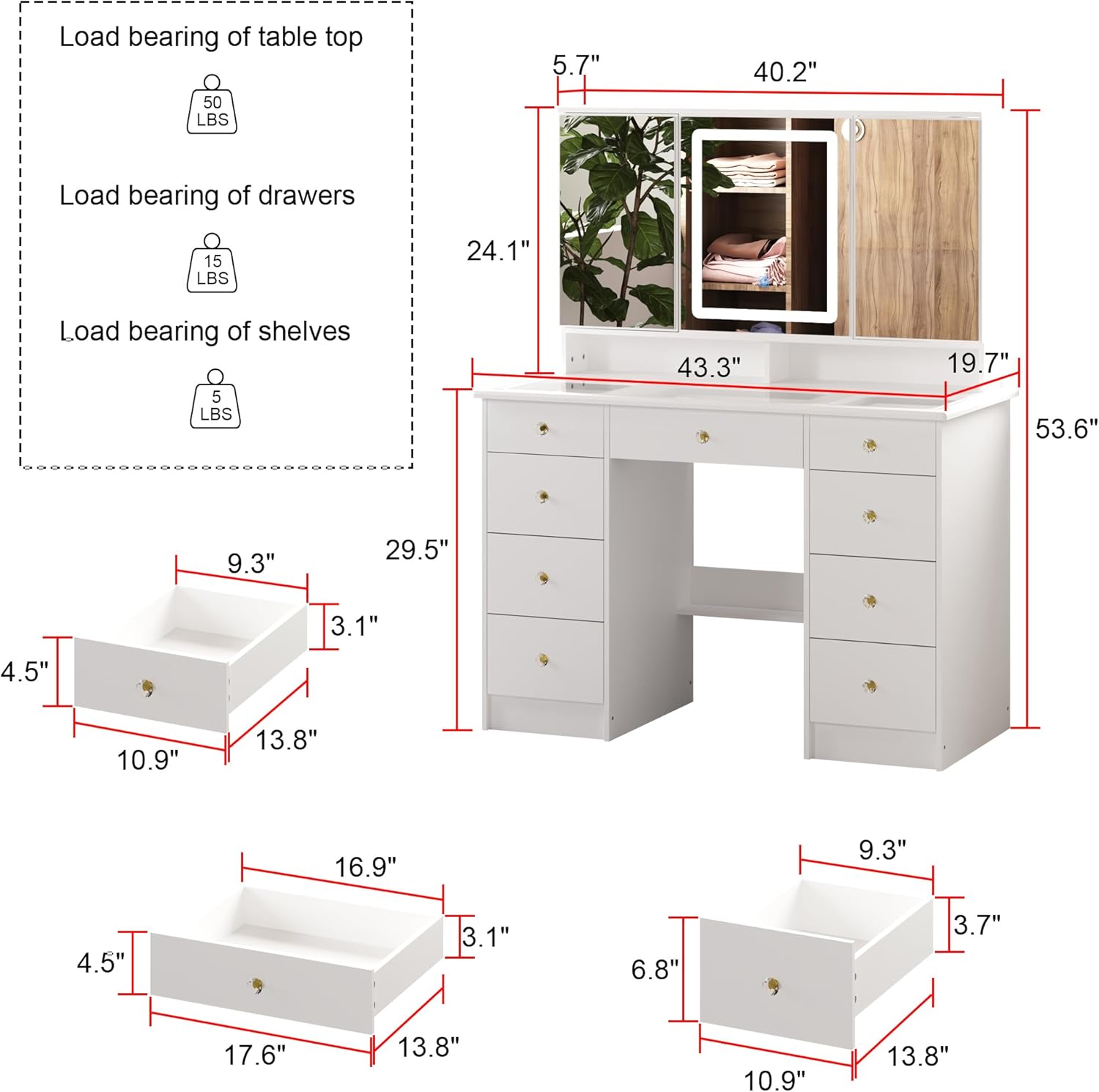 Load bearing of table top

50 LBS

Load bearing of drawers

15 LBS

Load bearing of shelves

5 LBS

5.7"

40.2"

24.1"

43.3"

19.7"

53.6"

29.5"

9.3"

3.1"

4.5"

10.9"

13.8"

16.9"

3.1"

4.5"

17.6"

13.8"

9.3"

3.7"

6.8"

10.9"

13.8"