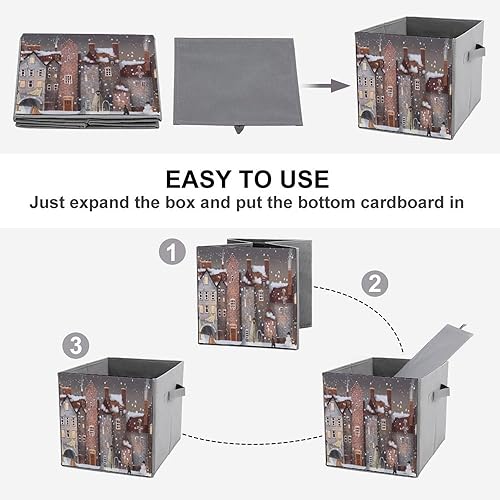 EASY TO USE
Just expand the box and put the bottom cardboard in

1

2

3