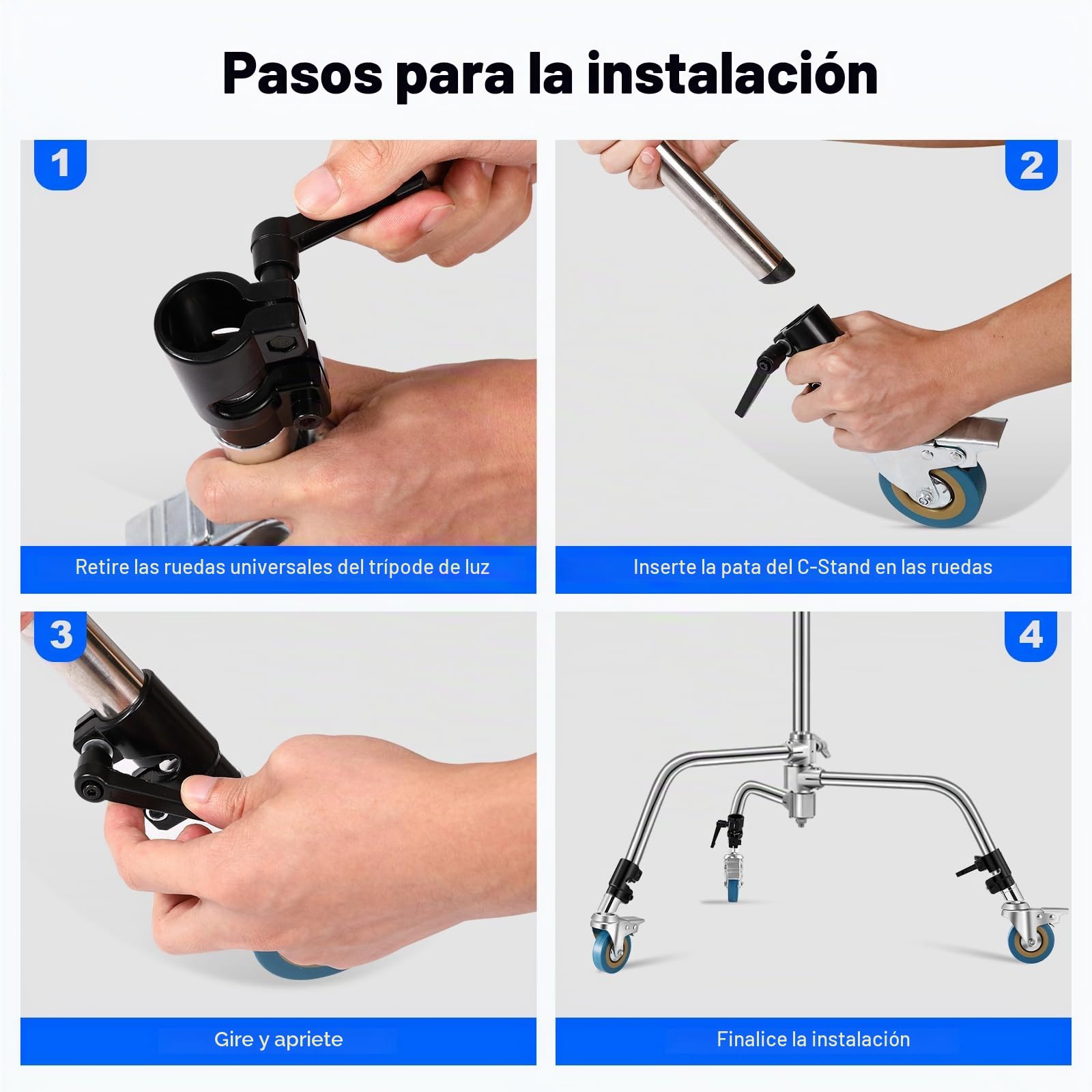 Pasos para la instalación

1

Retire las ruedas universales del trípode de luz

2

Inserte la pata del C-Stand en las ruedas

3

Gire y apriete

4

Finalice la instalación