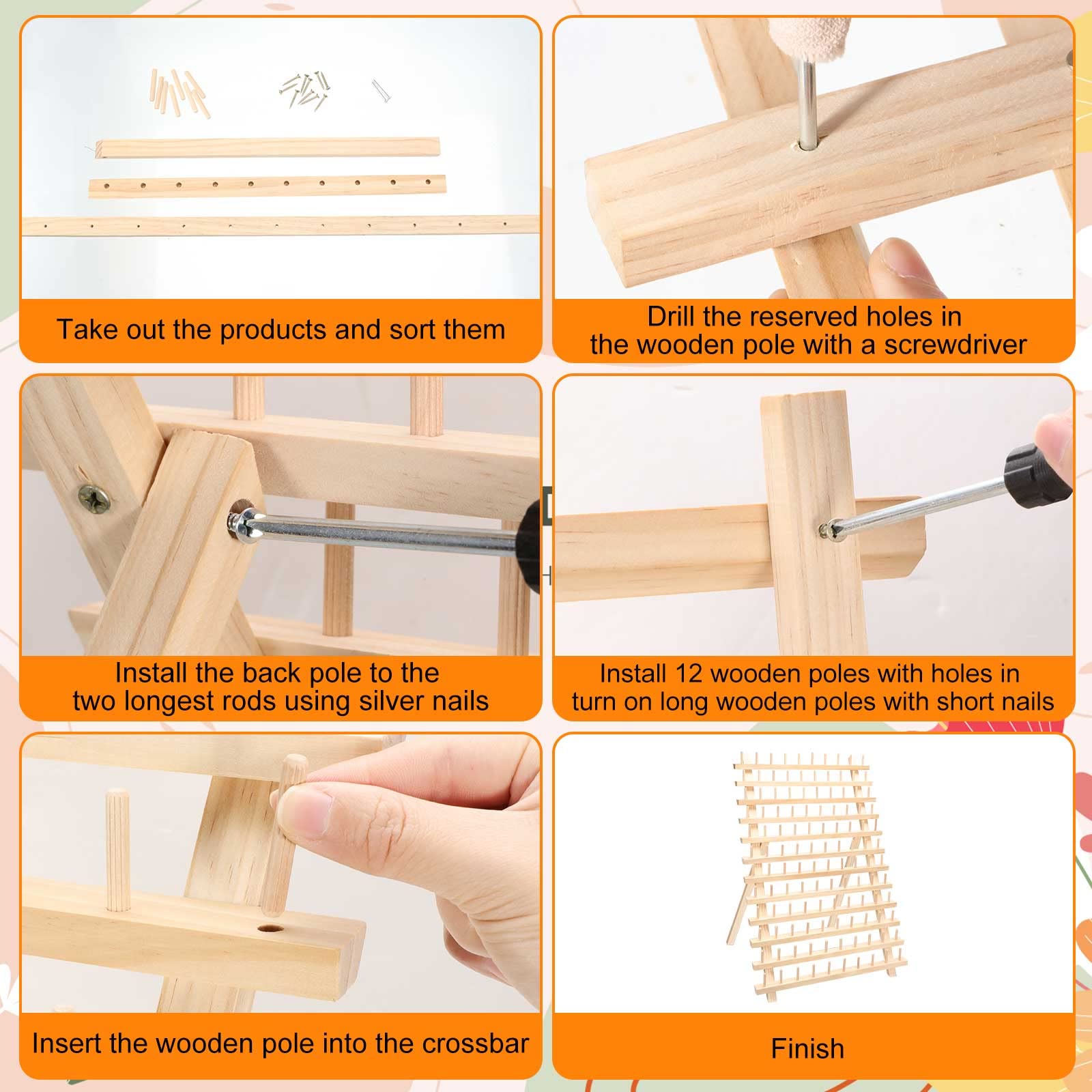 Take out the products and sort them

Drill the reserved holes in the wooden pole with a screwdriver

Install the back pole to the two longest rods using silver nails

Install 12 wooden poles with holes in turn on long wooden poles with short nails

Insert the wooden pole into the crossbar

Finish