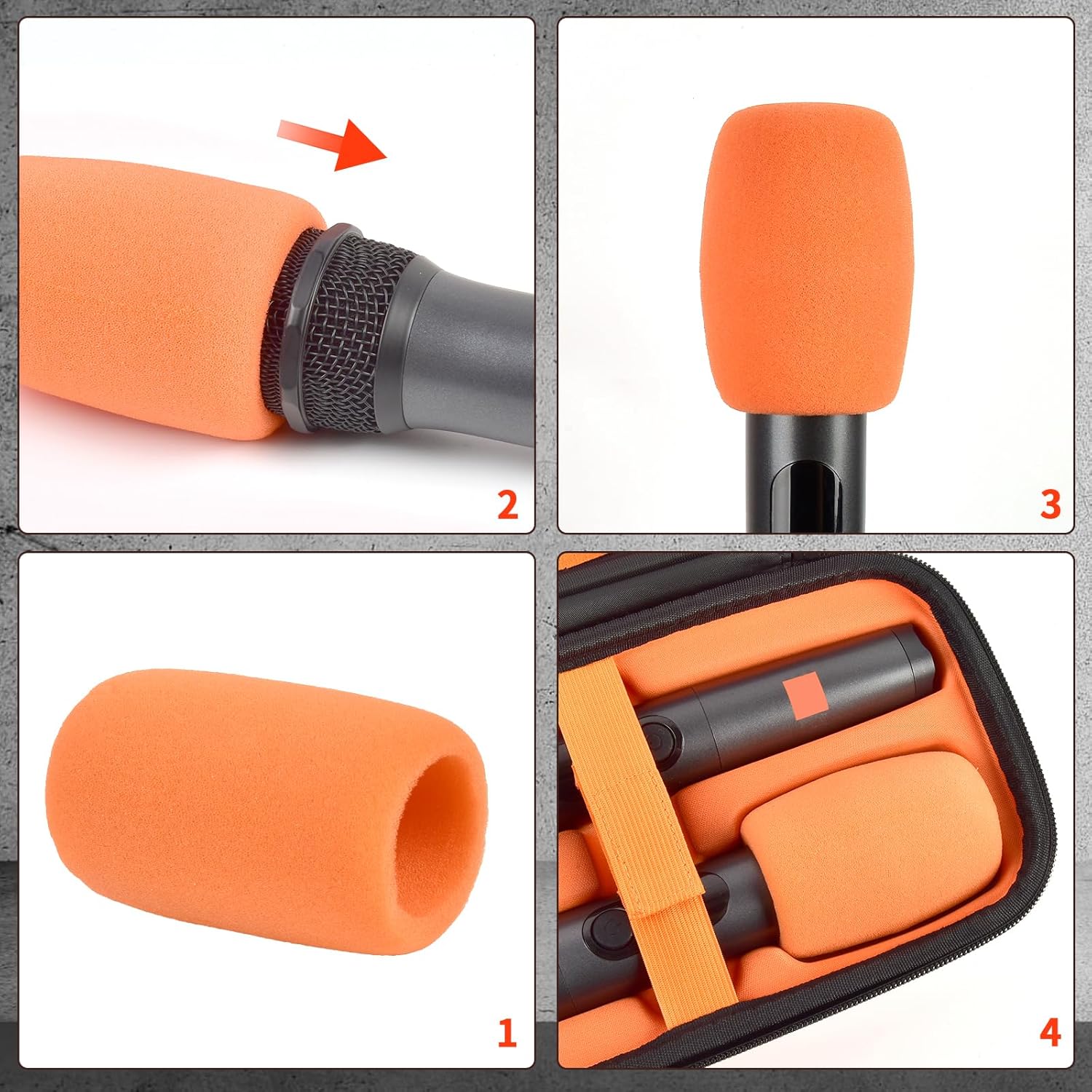 2

3

1

4