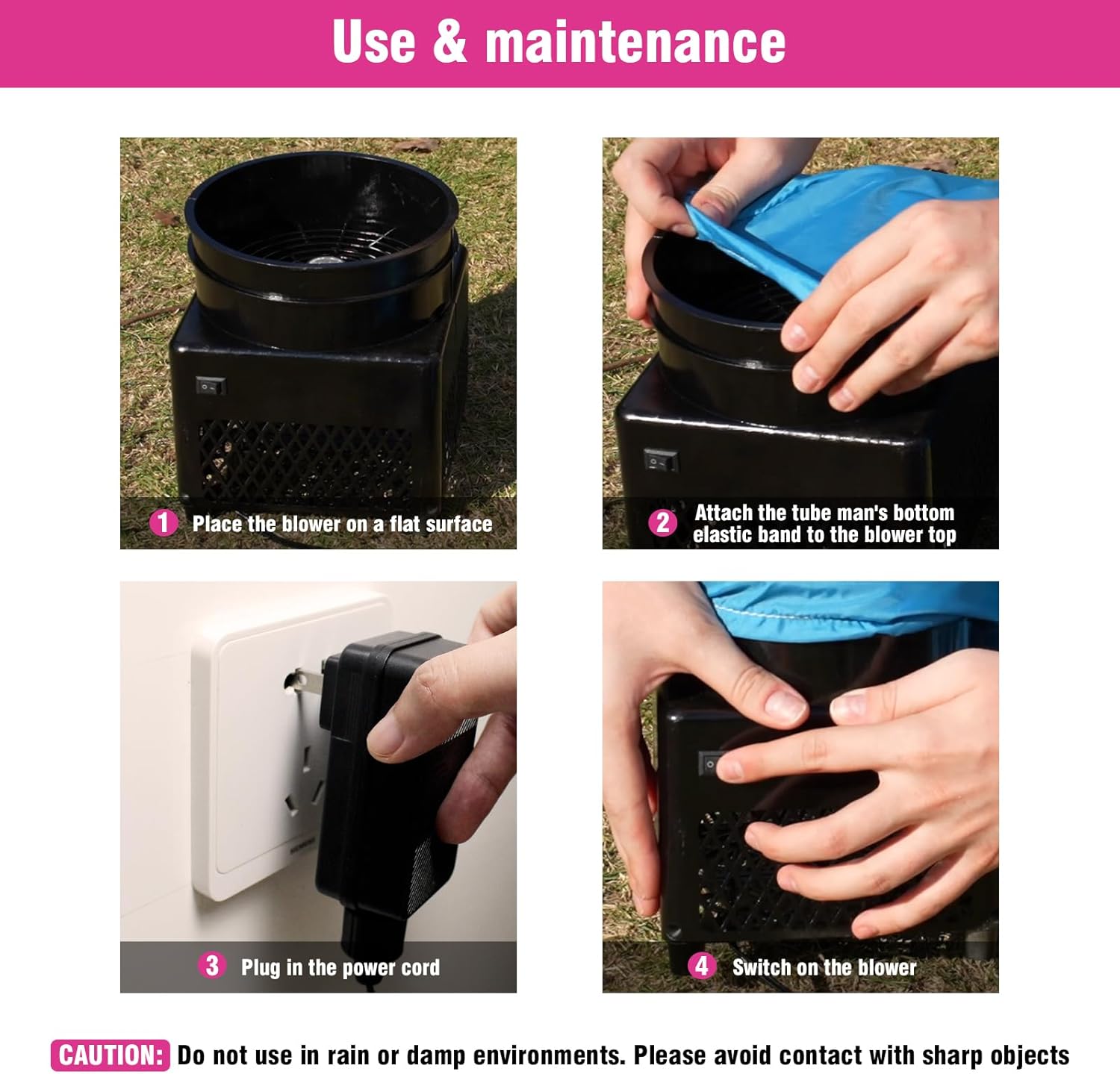 Use & maintenance

1 Place the blower on a flat surface

2 Attach the tube man's bottom elastic band to the blower top

3 Plug in the power cord

4 Switch on the blower

CAUTION: Do not use in rain or damp environments. Please avoid contact with sharp objects