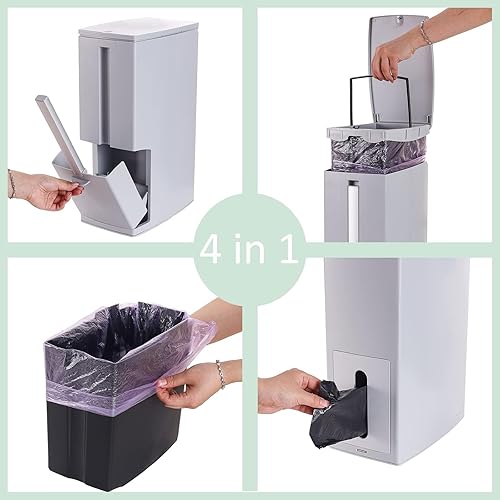 4 in 1