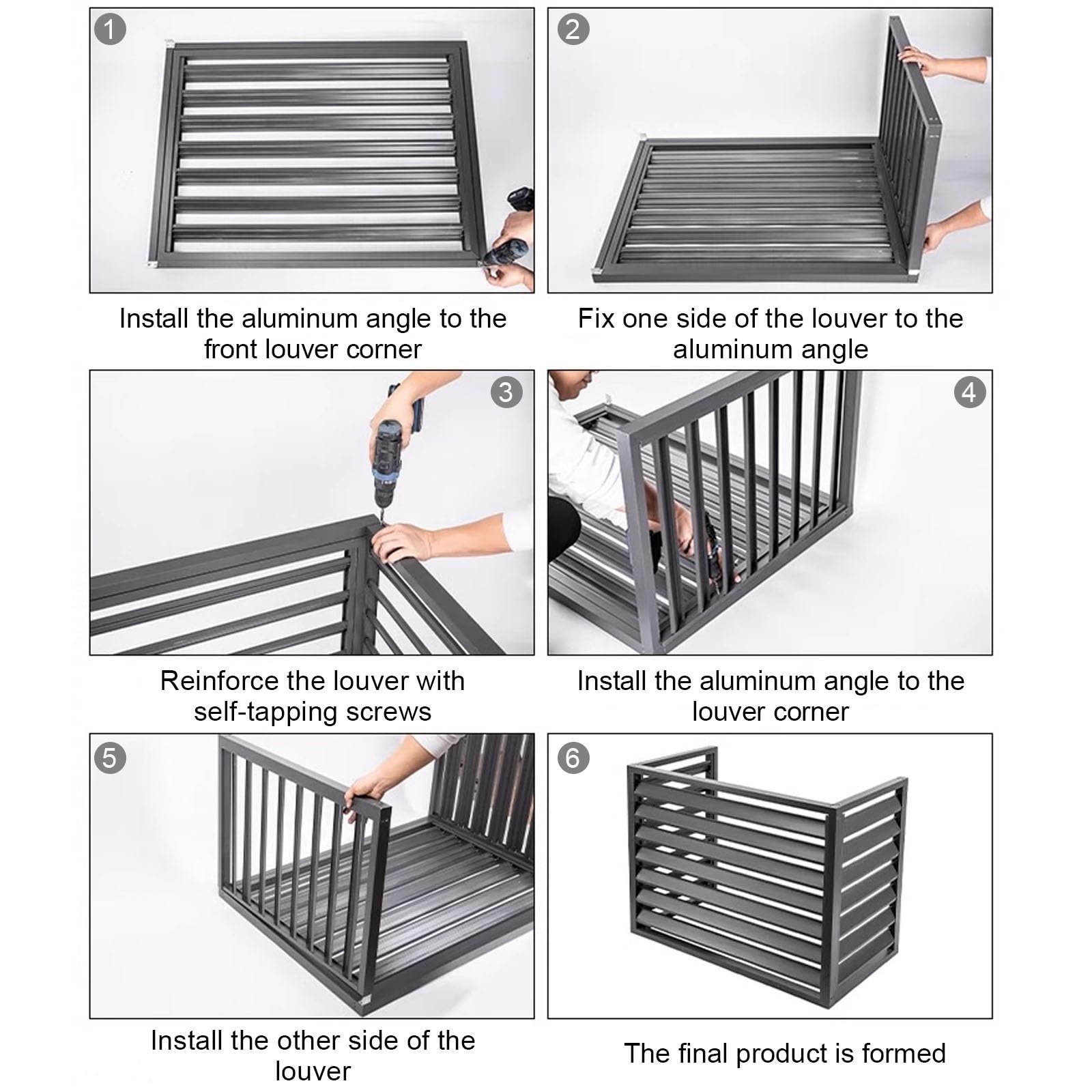 1
Install the aluminum angle to the front louver corner

2
Fix one side of the louver to the aluminum angle

3
Reinforce the louver with self-tapping screws

4
Install the aluminum angle to the louver corner

5
Install the other side of the louver

6
The final product is formed