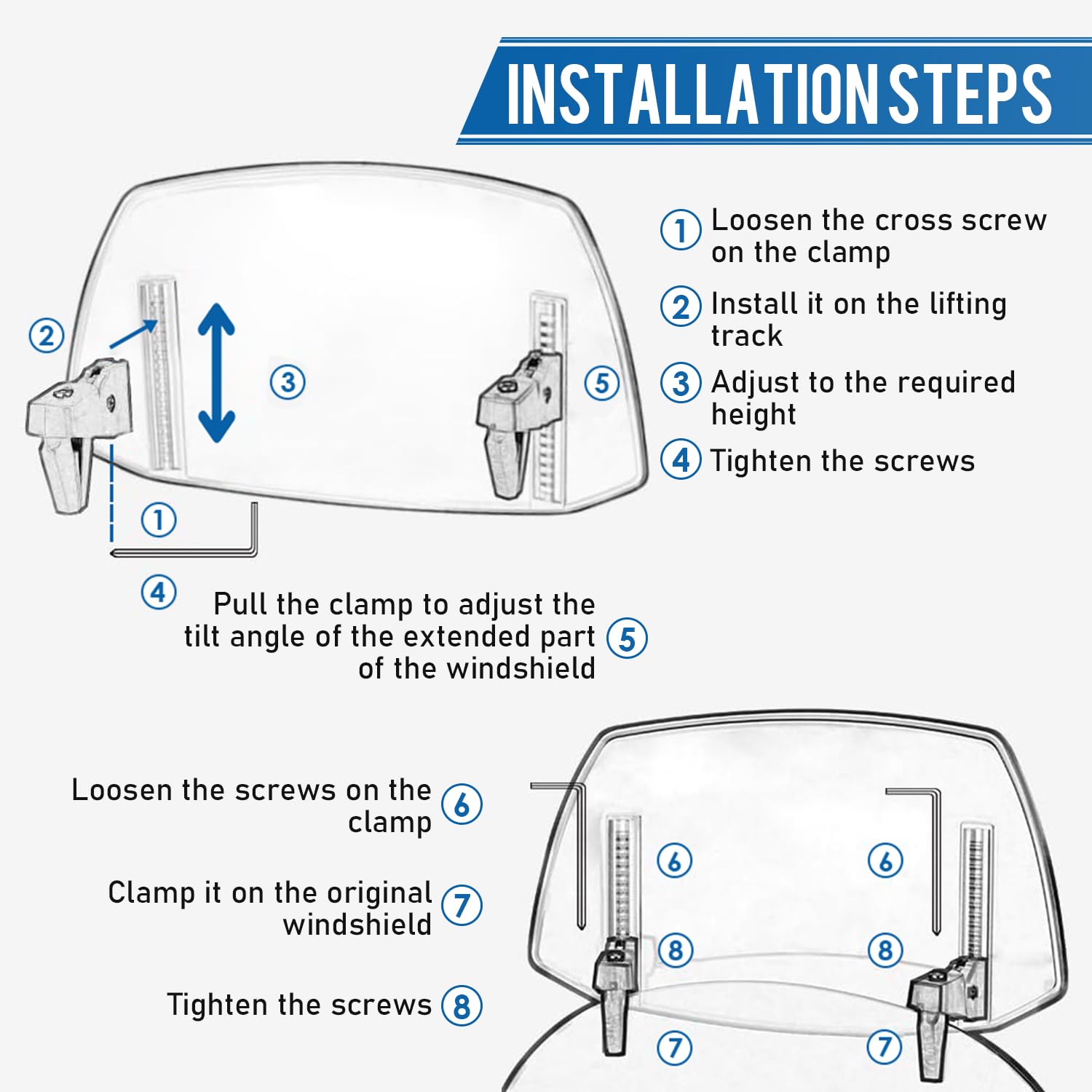 INSTALLATION STEPS

2

3

5

1

4

1 Loosen the cross screw on the clamp

2 Install it on the lifting track

3 Adjust to the required height

4 Tighten the screws

Pull the clamp to adjust the tilt angle of the extended part of the windshield 5

Loosen the screws on the clamp 6

Clamp it on the original windshield 7

Tighten the screws 8

6

6

8

8

7

7