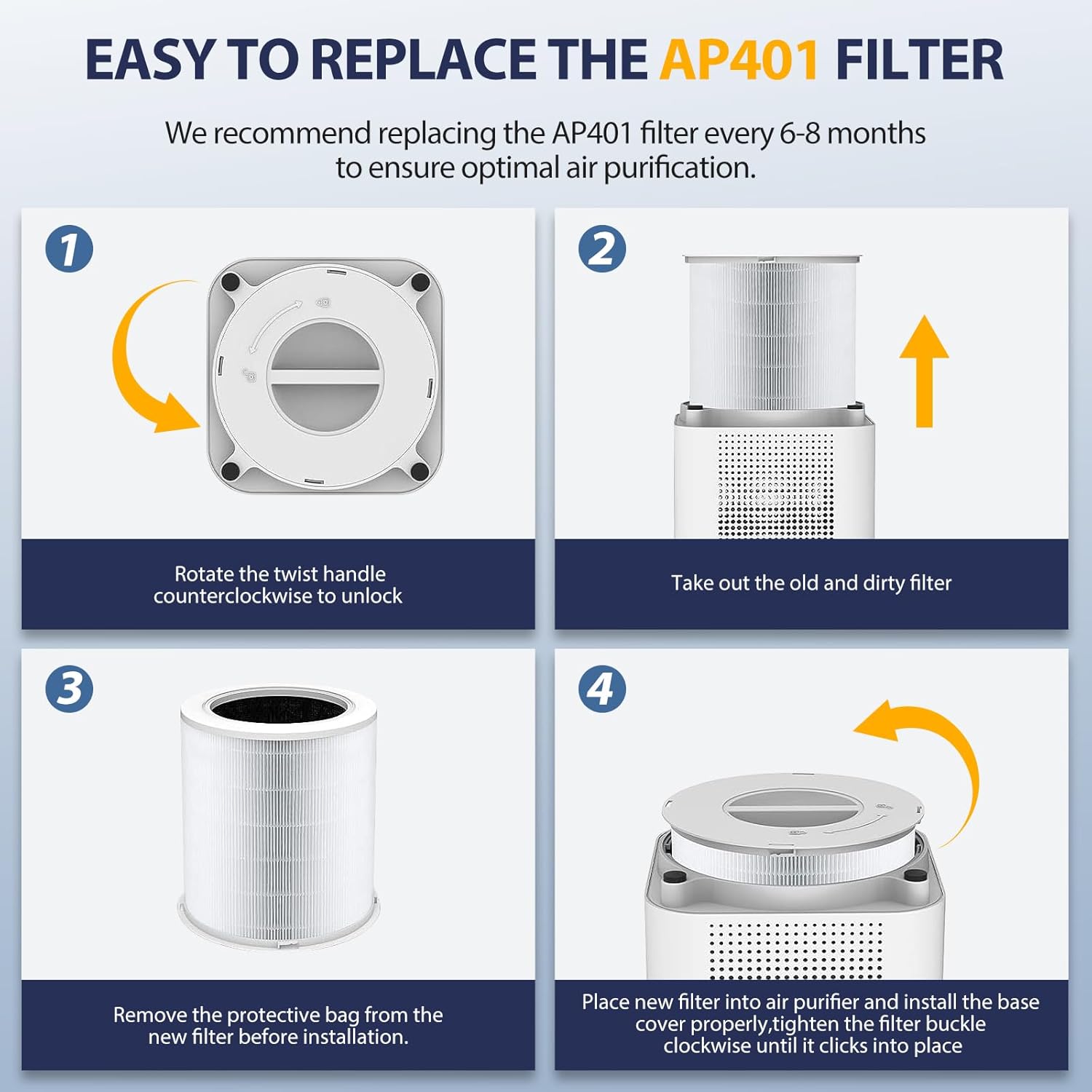 EASY TO REPLACE THE AP401 FILTER

We recommend replacing the AP401 filter every 6-8 months to ensure optimal air purification.

1

Rotate the twist handle counterclockwise to unlock

2

Take out the old and dirty filter

3

Remove the protective bag from the new filter before installation.

4

Place new filter into air purifier and install the base cover properly,tighten the filter buckle clockwise until it clicks into place