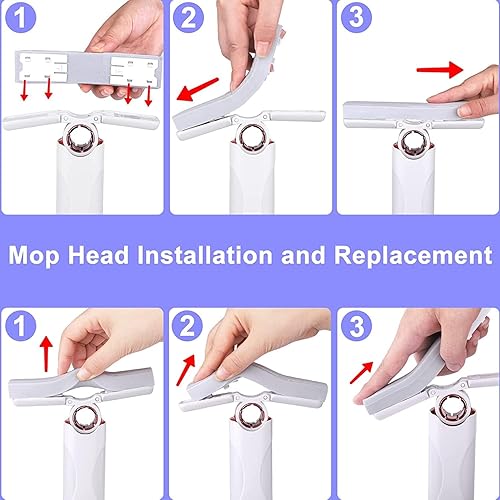 1

2

3

Mop Head Installation and Replacement

1

2

3