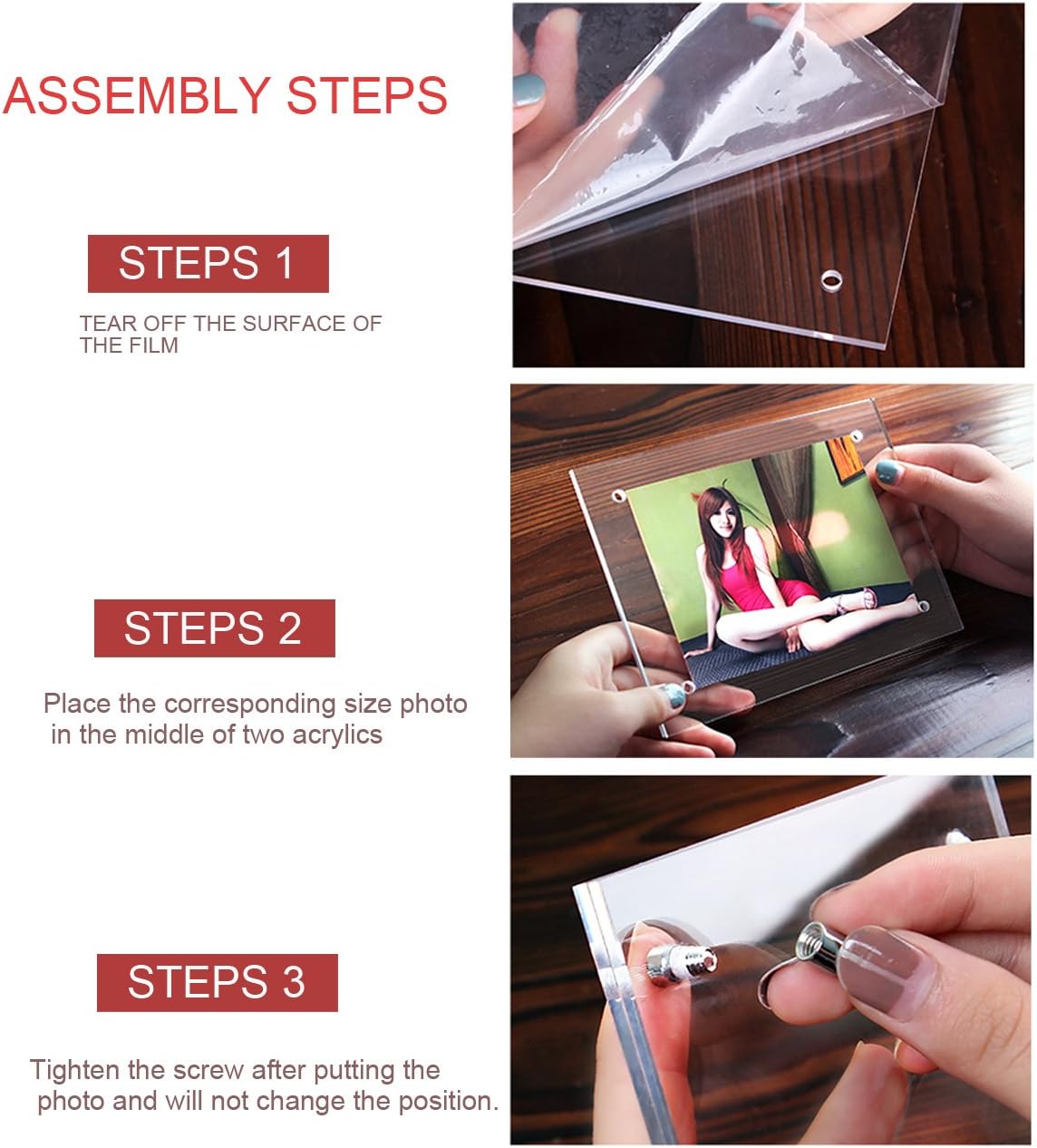 ASSEMBLY STEPS

STEPS 1

TEAR OFF THE SURFACE OF THE FILM

STEPS 2

Place the corresponding size photo in the middle of two acrylics

STEPS 3

Tighten the screw after putting the photo and will not change the position.