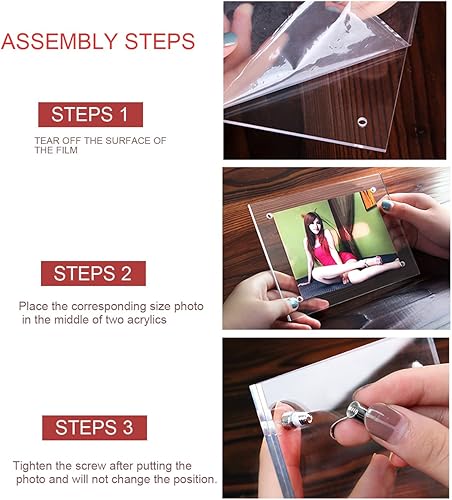 ASSEMBLY STEPS

STEPS 1

TEAR OFF THE SURFACE OF THE FILM

STEPS 2

Place the corresponding size photo in the middle of two acrylics

STEPS 3

Tighten the screw after putting the photo and will not change the position.