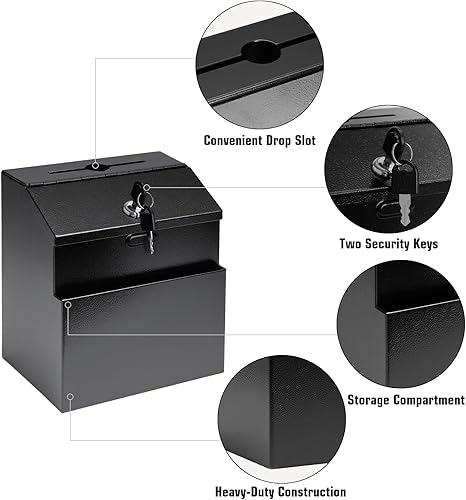 Convenient Drop Slot

Two Security Keys

Storage Compartment

Heavy-Duty Construction