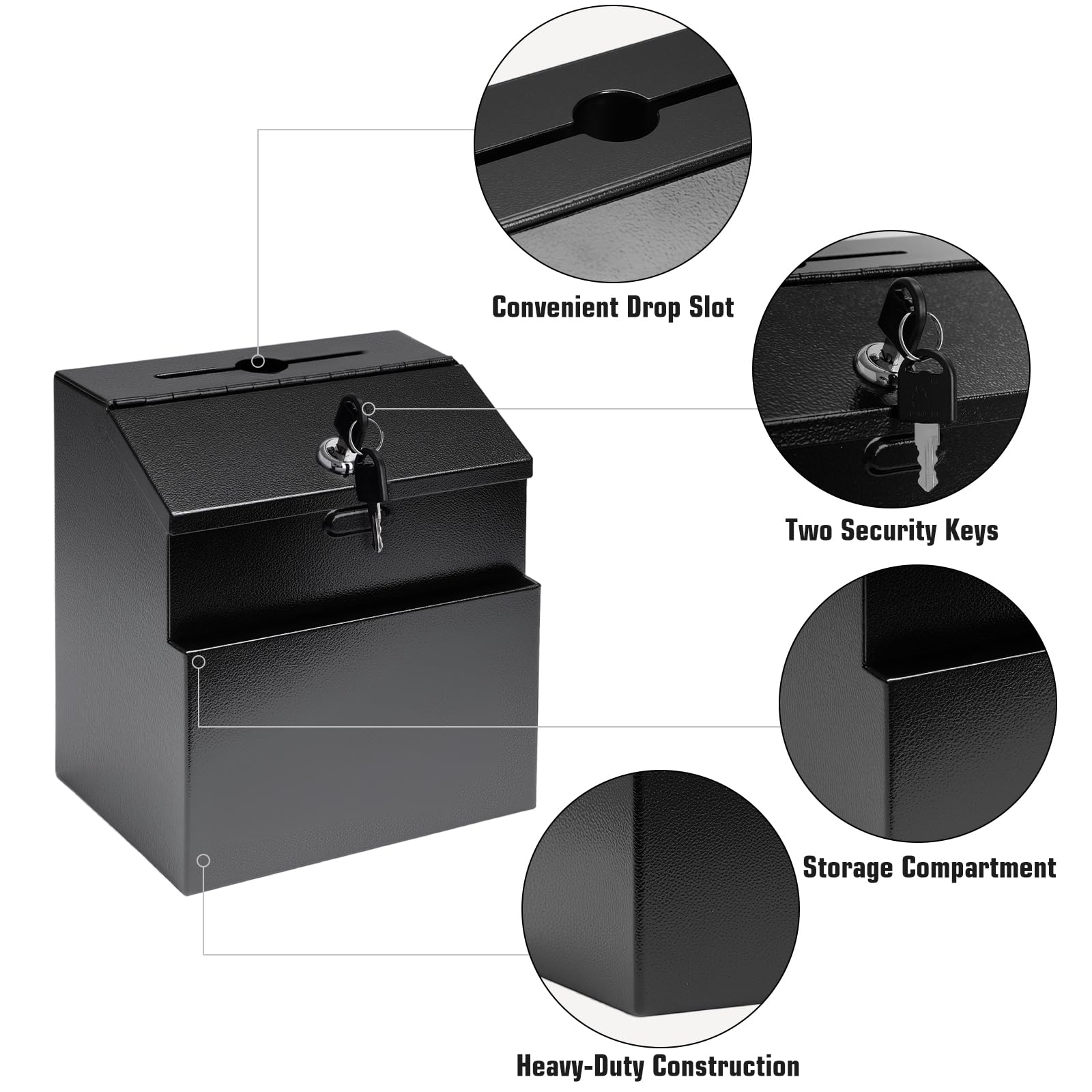 Convenient Drop Slot

Two Security Keys

Storage Compartment

Heavy-Duty Construction