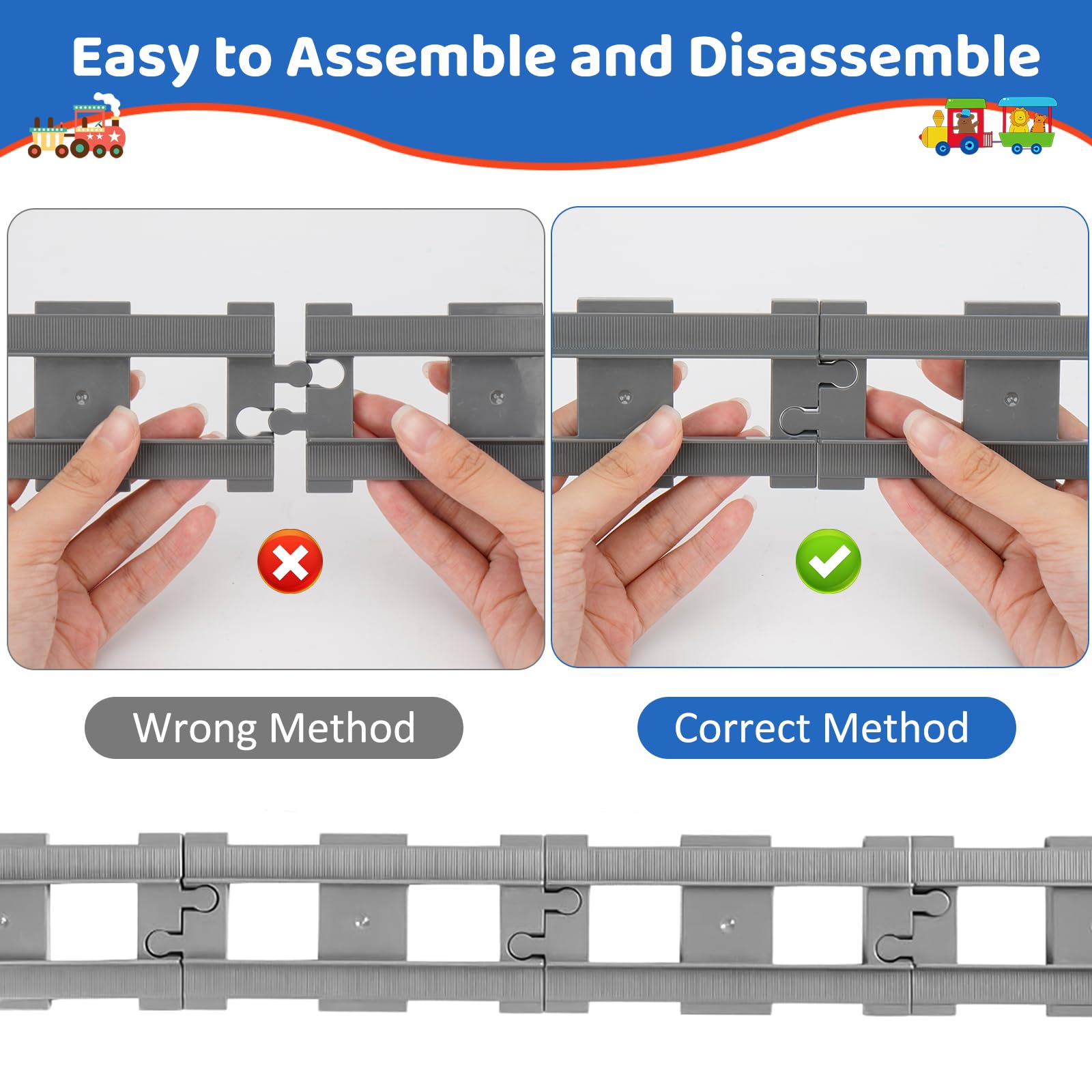 Easy to Assemble and Disassemble

Wrong Method

Correct Method